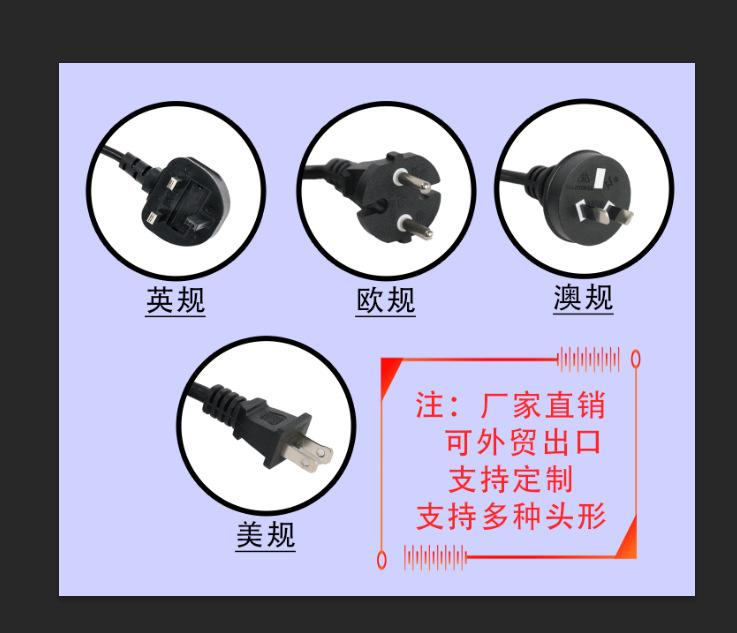 英规

欧规

澳规

美规

注：厂家直销
可外贸出口
支持定制
支持多种头形