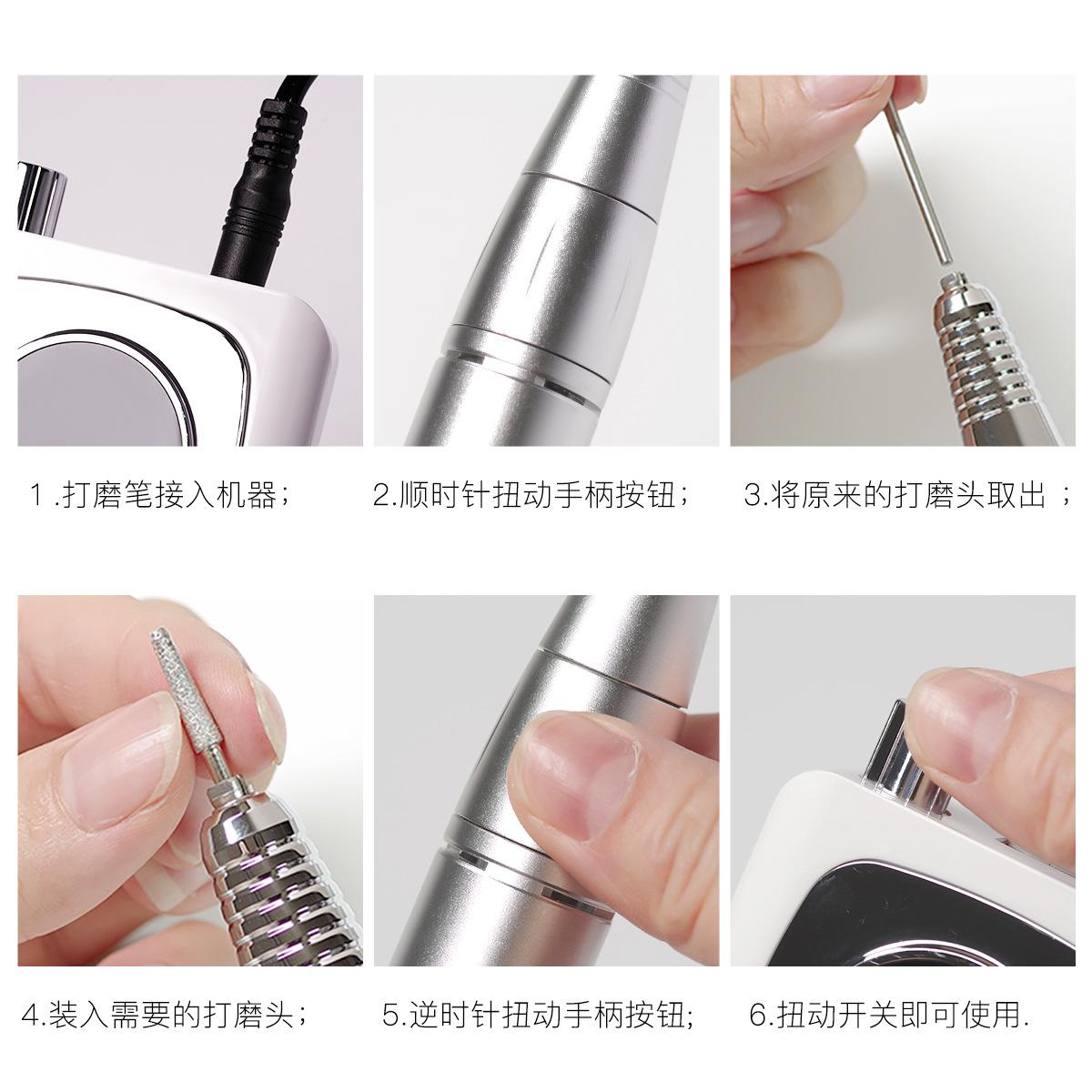 1 .打磨笔接入机器；

2.顺时针扭动手柄按钮；

3.将原来的打磨头取出 ；

4.装入需要的打磨头；

5.逆时针扭动手柄按钮;

6.扭动开关即可使用.