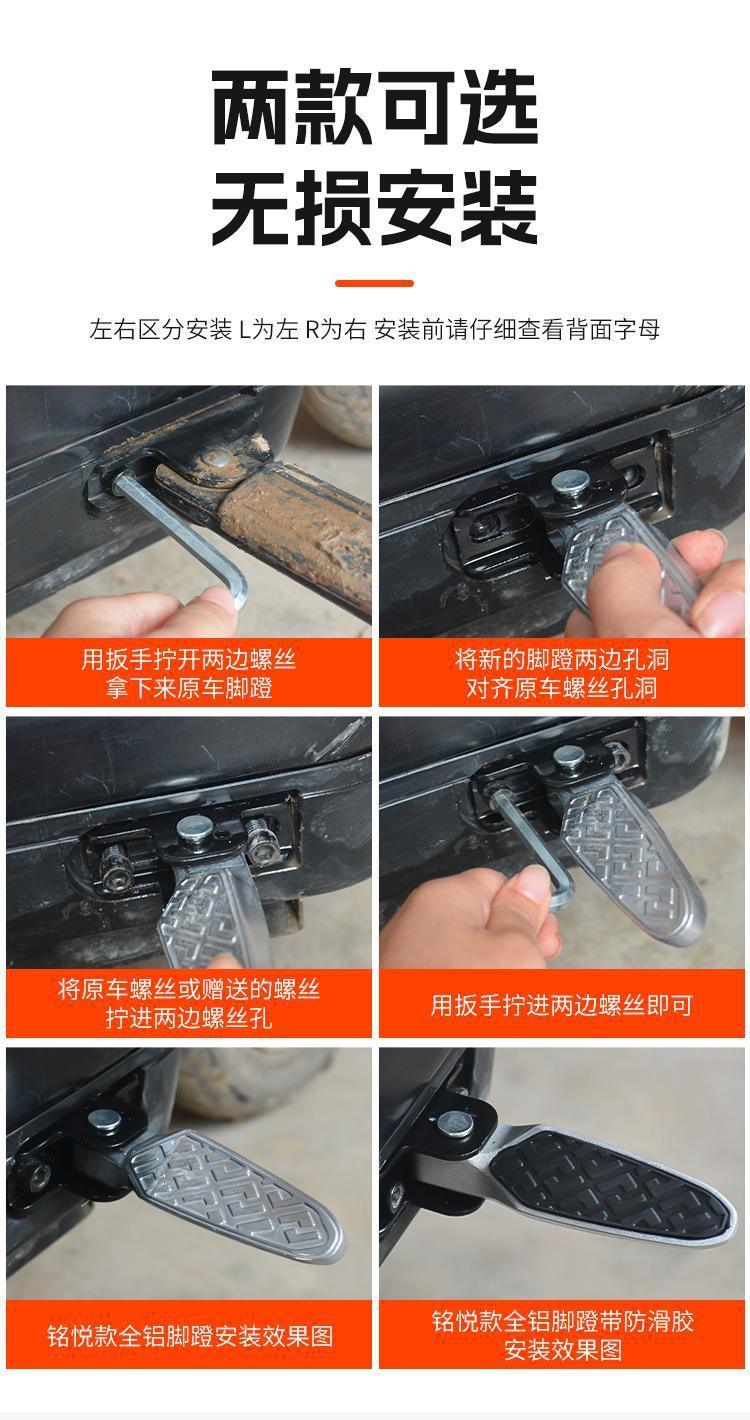 两款可选
无损安装

左右区分安装 L为左 R为右 安装前请仔细查看背面字母

用扳手拧开两边螺丝
拿下来原车脚蹬

将新的脚蹬两边孔洞
对齐原车螺丝孔洞

将原车螺丝或赠送的螺丝
拧进两边螺丝孔

用扳手拧进两边螺丝即可

铭悦款全铝脚蹬安装效果图

铭悦款全铝脚蹬带防滑胶
安装效果图