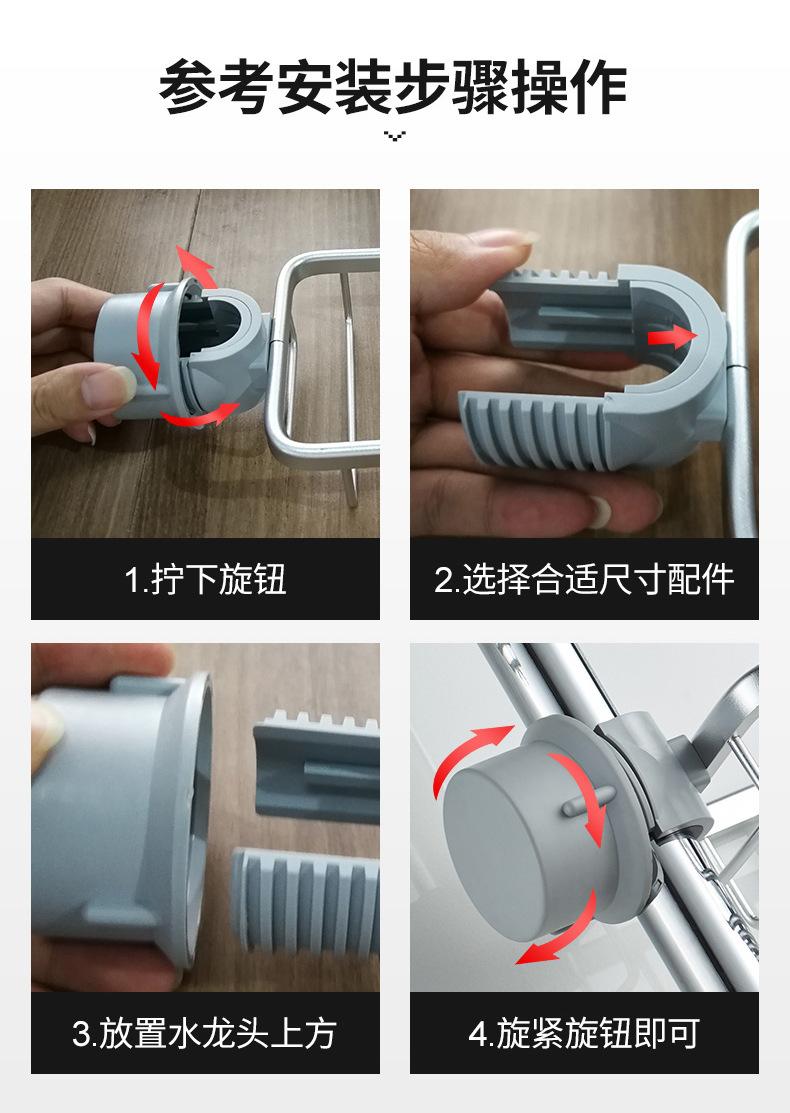 参考安装步骤操作

1.拧下旋钮

2.选择合适尺寸配件

3.放置水龙头上方

4.旋紧旋钮即可