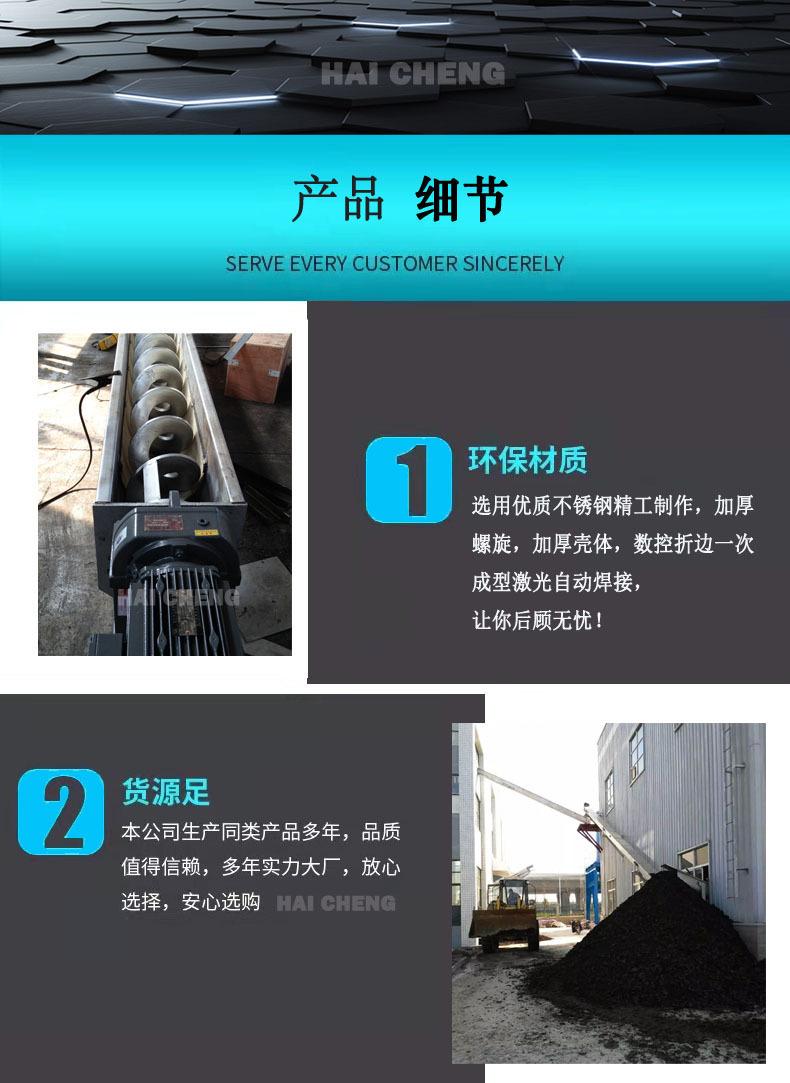 HAI CHENG

产品 细节

SERVE EVERY CUSTOMER SINCERELY

HAI CHENG

1

环保材质

选用优质不锈钢精工制作，加厚螺旋，加厚壳体，数控折边一次成型激光自动焊接，

让你后顾无忧！

2

货源足

本公司生产同类产品多年，品质值得信赖，多年实力大厂，放心选择，安心选购 HAI CHENG