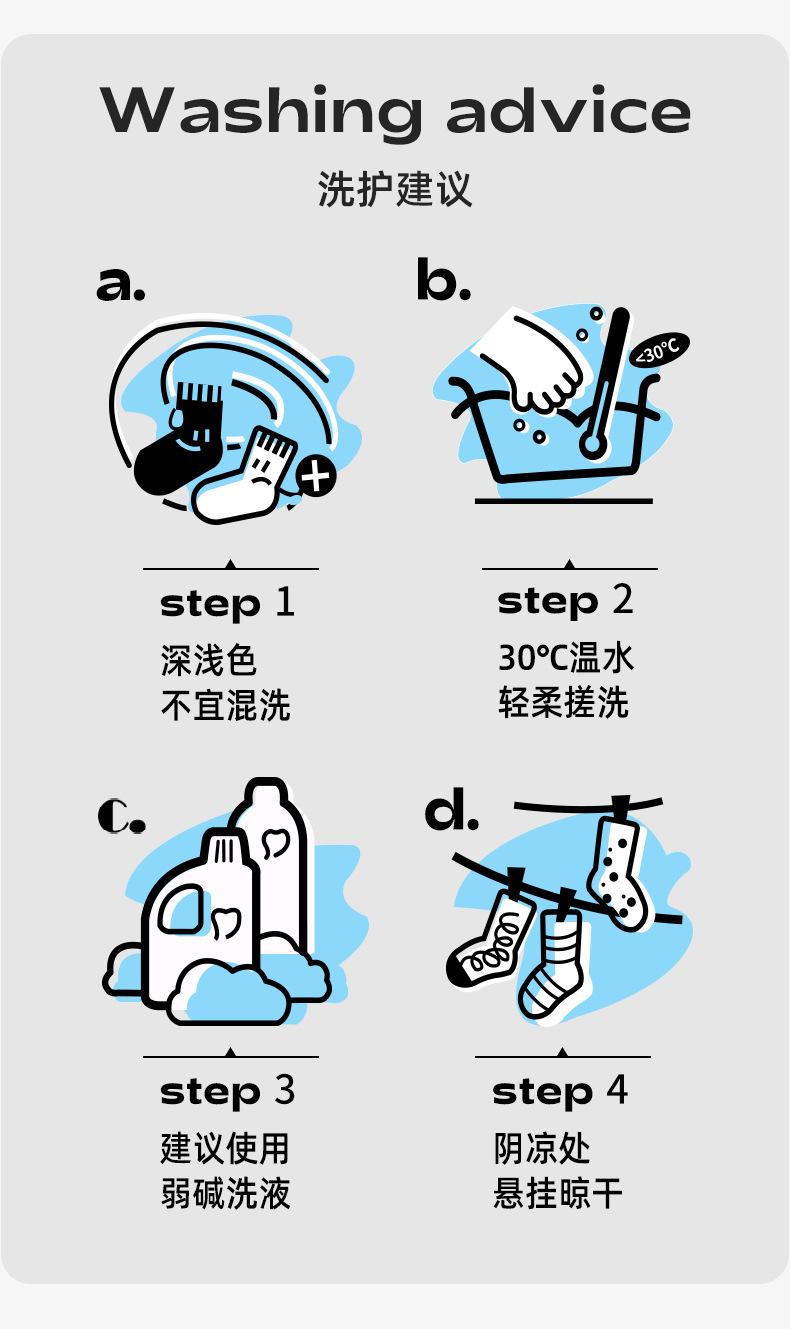 Washing advice

洗护建议

a.

step 1

深浅色
不宜混洗

b.

<30℃

step 2

30℃温水
轻柔搓洗

c.

step 3

建议使用
弱碱洗液

d.

step 4

阴凉处
悬挂晾干