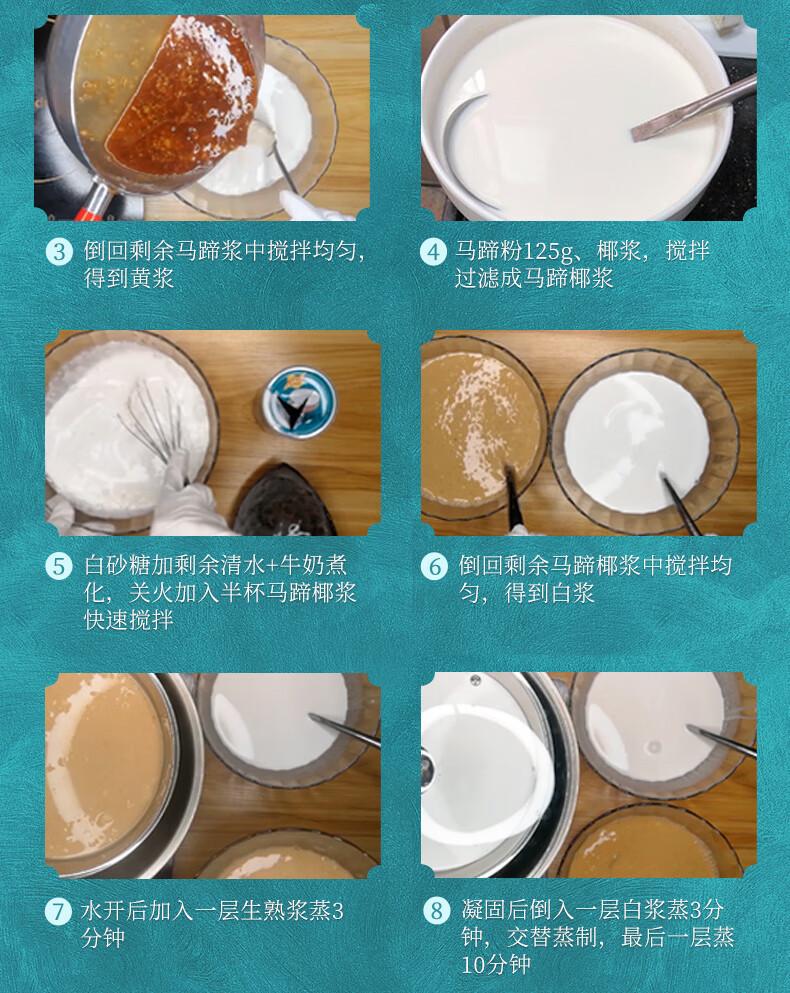 3 倒回剩余马蹄浆中搅拌均匀，得到黄浆

4 马蹄粉125g、椰浆，搅拌过滤成马蹄椰浆

5 白砂糖加剩余清水+牛奶煮化，关火加入半杯马蹄椰浆快速搅拌

6 倒回剩余马蹄椰浆中搅拌均匀，得到白浆

7 水开后加入一层生熟浆蒸3分钟

8 凝固后倒入一层白浆蒸3分钟，交替蒸制，最后一层蒸10分钟