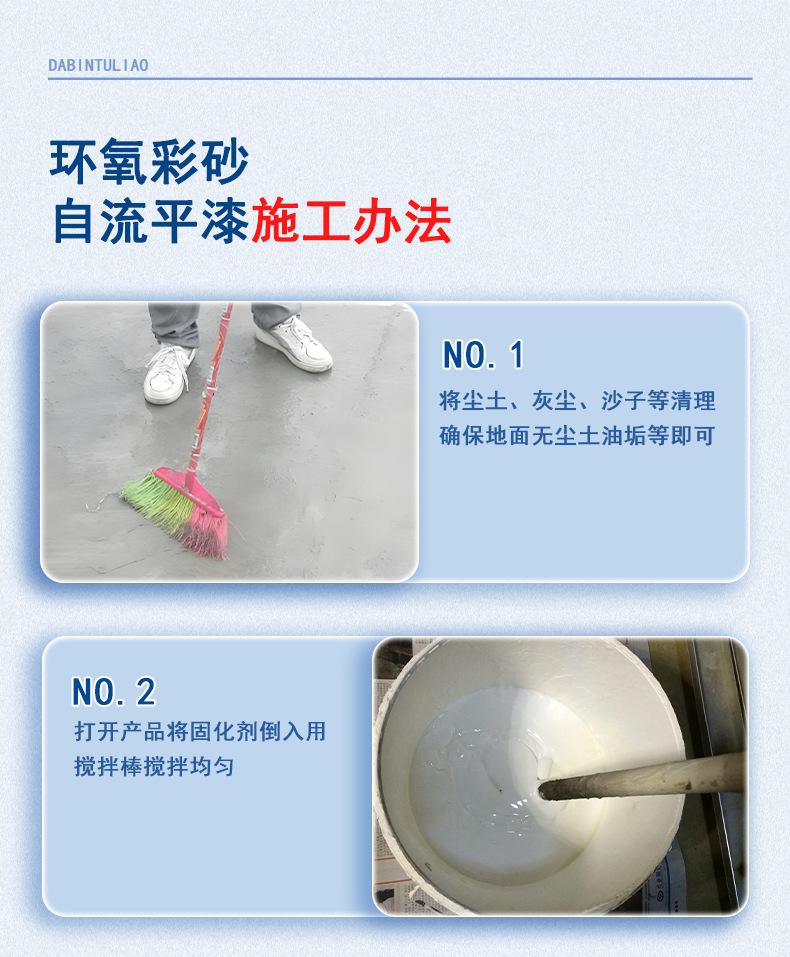 DABINTULIAO

环氧彩砂
自流平漆施工办法

NO. 1
将尘土、灰尘、沙子等清理
确保地面无尘土油垢等即可

NO. 2
打开产品将固化剂倒入用
搅拌棒搅拌均匀