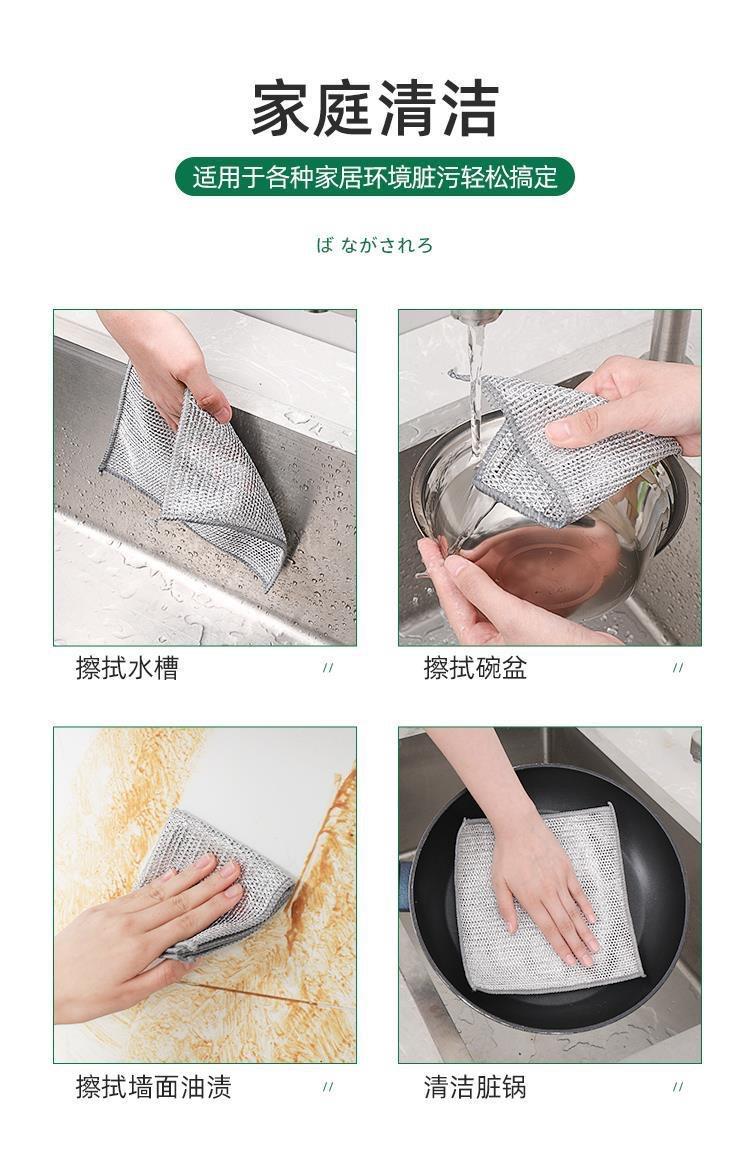 家庭清洁

适用于各种家居环境脏污轻松搞定

ば ながされろ

擦拭水槽 //

擦拭碗盆 //

擦拭墙面油渍 //

清洁脏锅 //