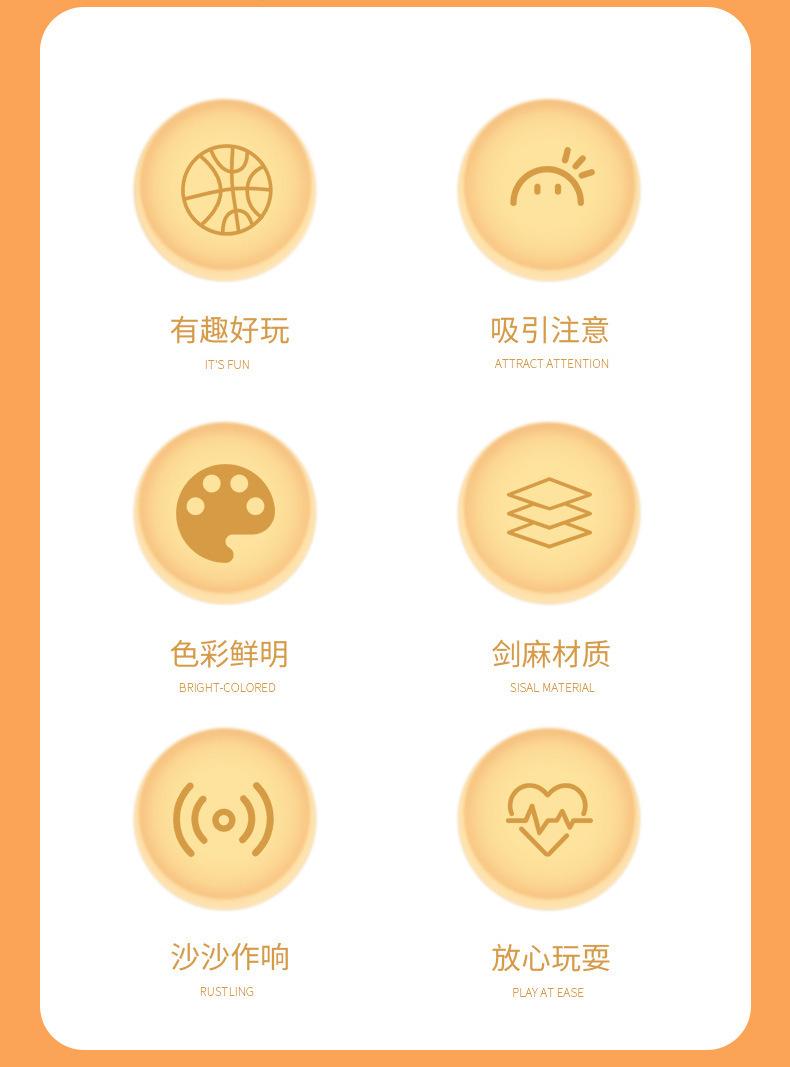 有趣好玩
IT'S FUN

吸引注意
ATTRACT ATTENTION

色彩鲜明
BRIGHT-COLORED

剑麻材质
SISAL MATERIAL

沙沙作响
RUSTLING

放心玩耍
PLAY AT EASE