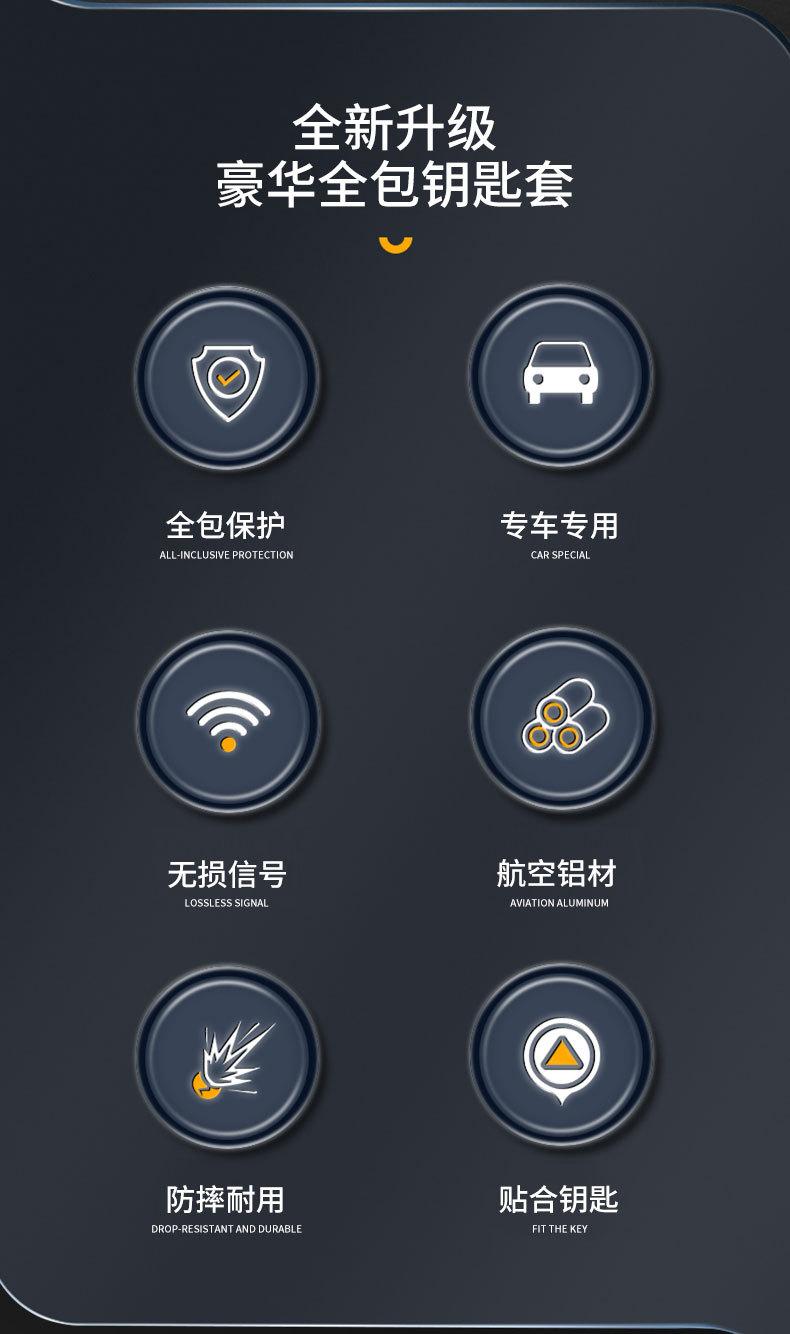 全新升级
豪华全包钥匙套

全包保护
ALL-INCLUSIVE PROTECTION

专车专用
CAR SPECIAL

无损信号
LOSSLESS SIGNAL

航空铝材
AVIATION ALUMINUM

防摔耐用
DROP-RESISTANT AND DURABLE

贴合钥匙
FIT THE KEY