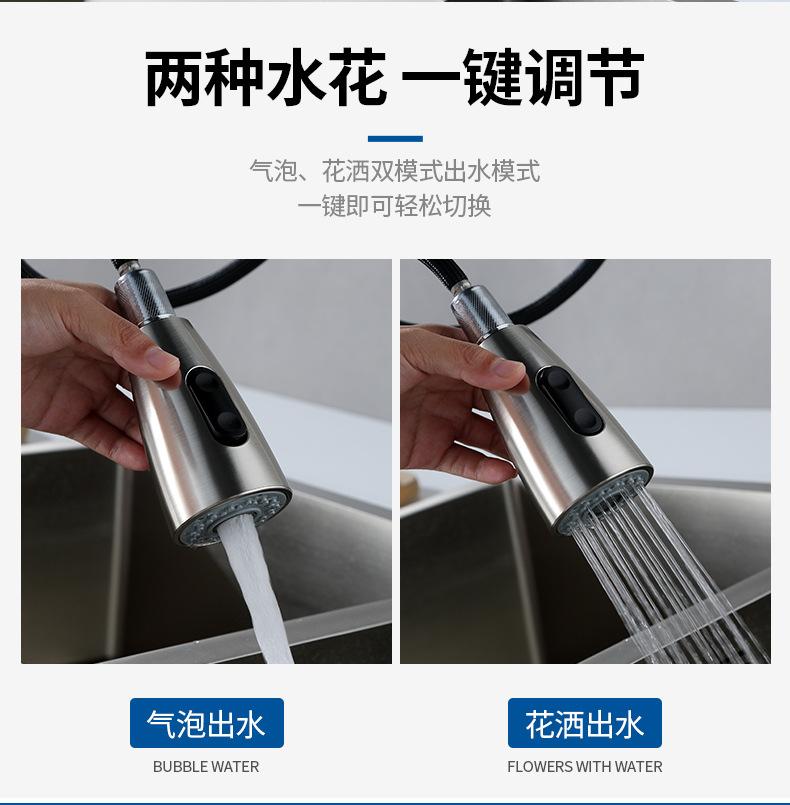 两种水花 一键调节

气泡、花洒双模式出水模式
一键即可轻松切换

气泡出水
BUBBLE WATER

花洒出水
FLOWERS WITH WATER