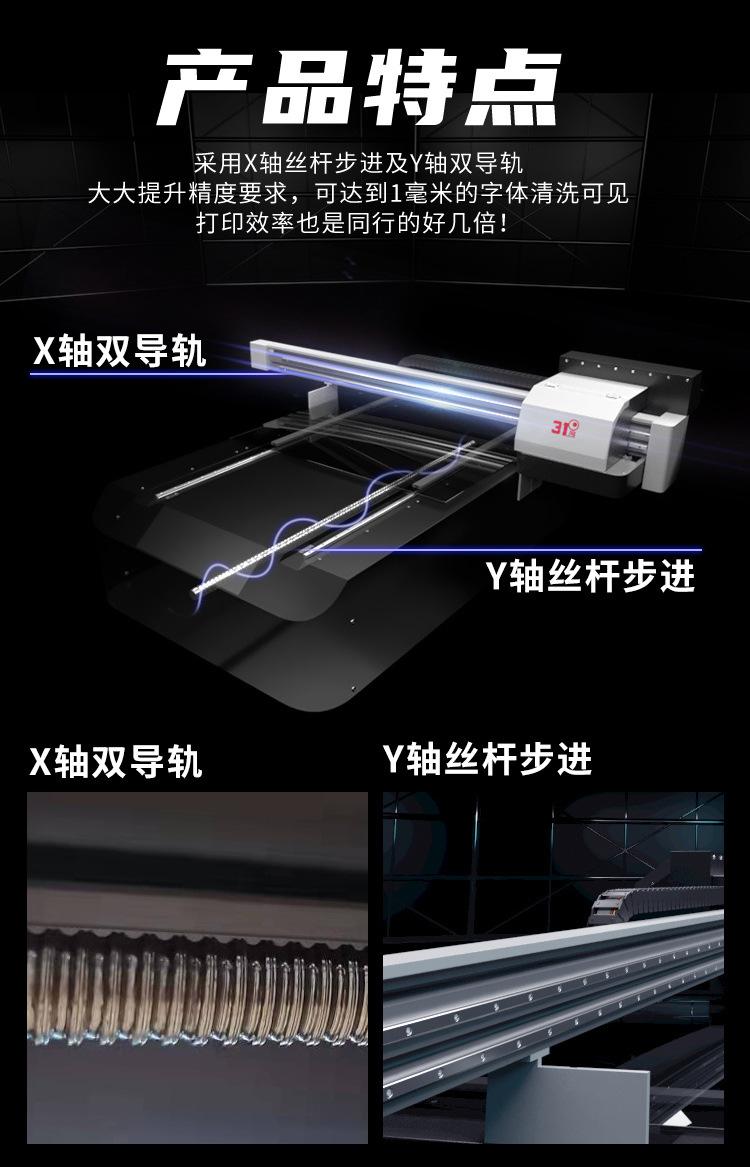 产品特点

采用X轴丝杆步进及Y轴双导轨
大大提升精度要求，可达到1毫米的字体清洗可见
打印效率也是同行的好几倍！

X轴双导轨

31

Y轴丝杆步进

X轴双导轨

Y轴丝杆步进