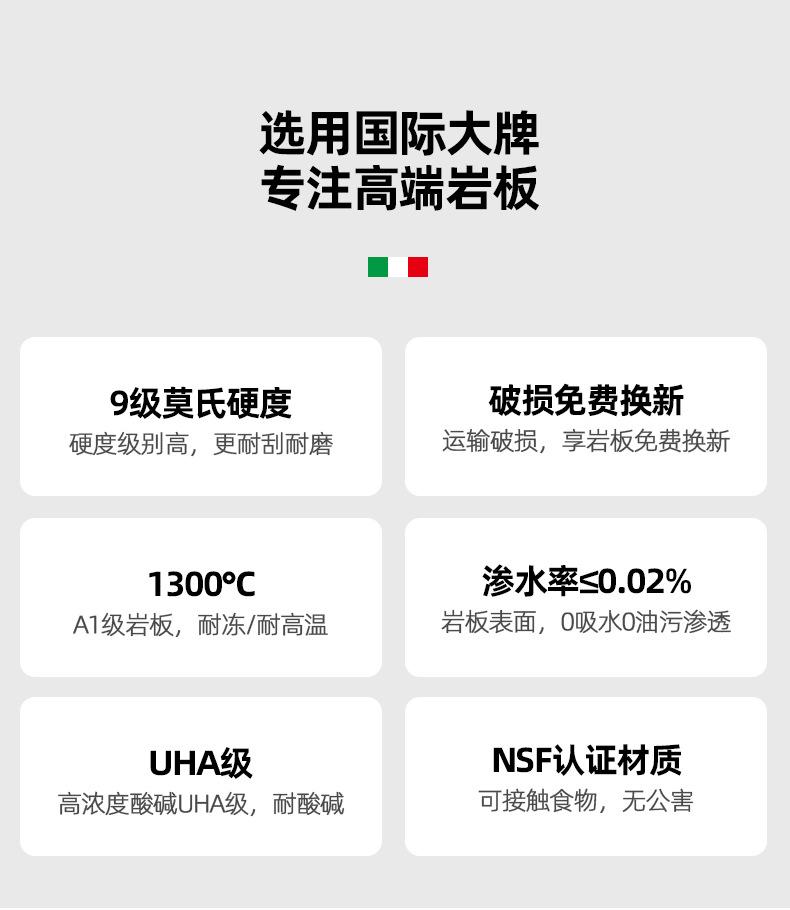 选用国际大牌
专注高端岩板

9级莫氏硬度
硬度级别高，更耐刮耐磨

破损免费换新
运输破损，享岩板免费换新

1300°C
A1级岩板，耐冻/耐高温

渗水率≤0.02%
岩板表面，0吸水0油污渗透

UHA级
高浓度酸碱UHA级，耐酸碱

NSF认证材质
可接触食物，无公害