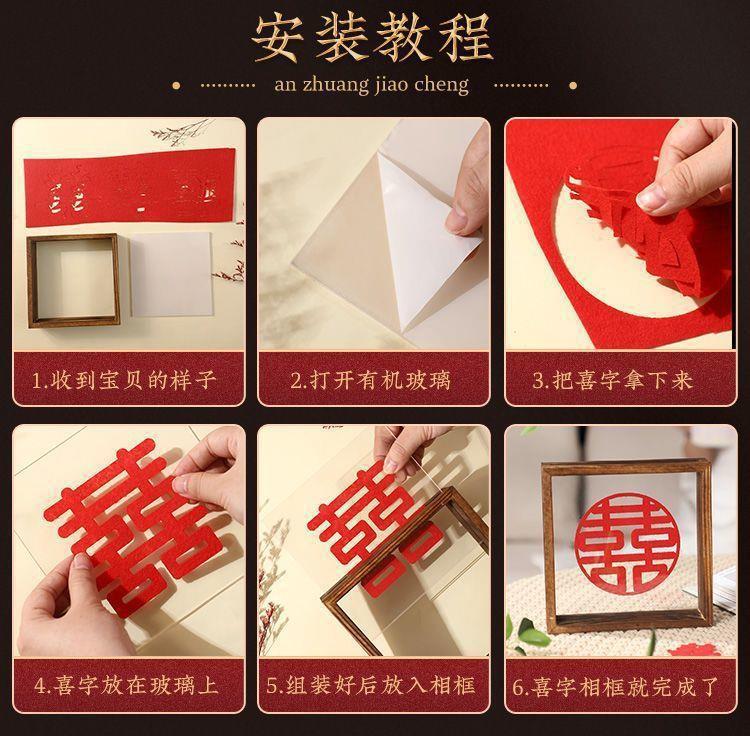 安装教程

an zhuang jiao cheng

1.收到宝贝的样子

2.打开有机玻璃

3.把喜字拿下来

4.喜字放在玻璃上

5.组装好后放入相框

6.喜字相框就完成了