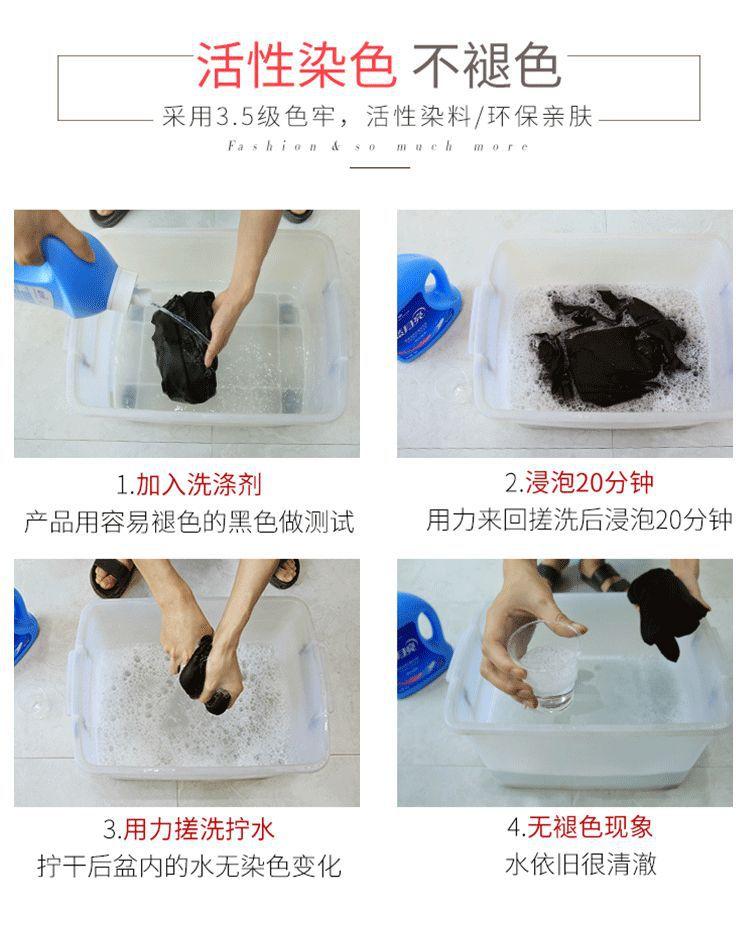 活性染色 不褪色

采用3.5级色牢，活性染料/环保亲肤

Fashion & so much more

1.加入洗涤剂
产品用容易褪色的黑色做测试

2.浸泡20分钟
用力来回搓洗后浸泡20分钟

3.用力搓洗拧水
拧干后盆内的水无染色变化

4.无褪色现象
水依旧很清澈