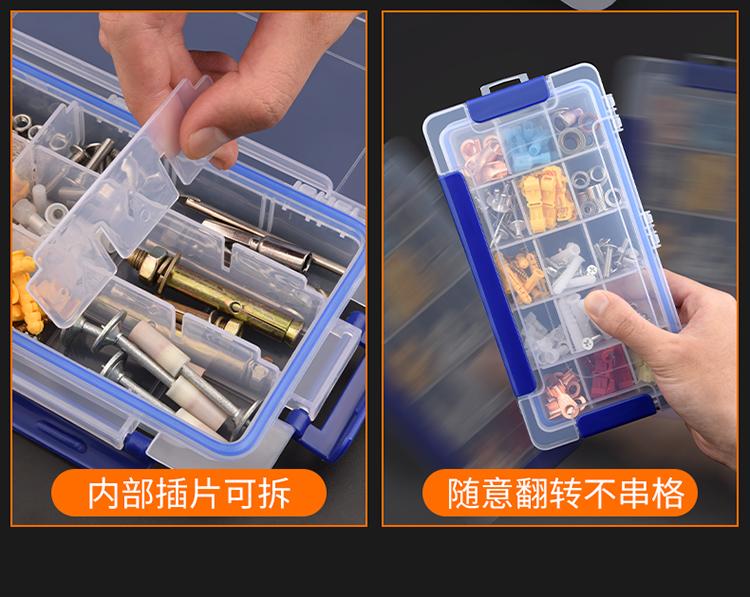 内部插片可拆

随意翻转不串格