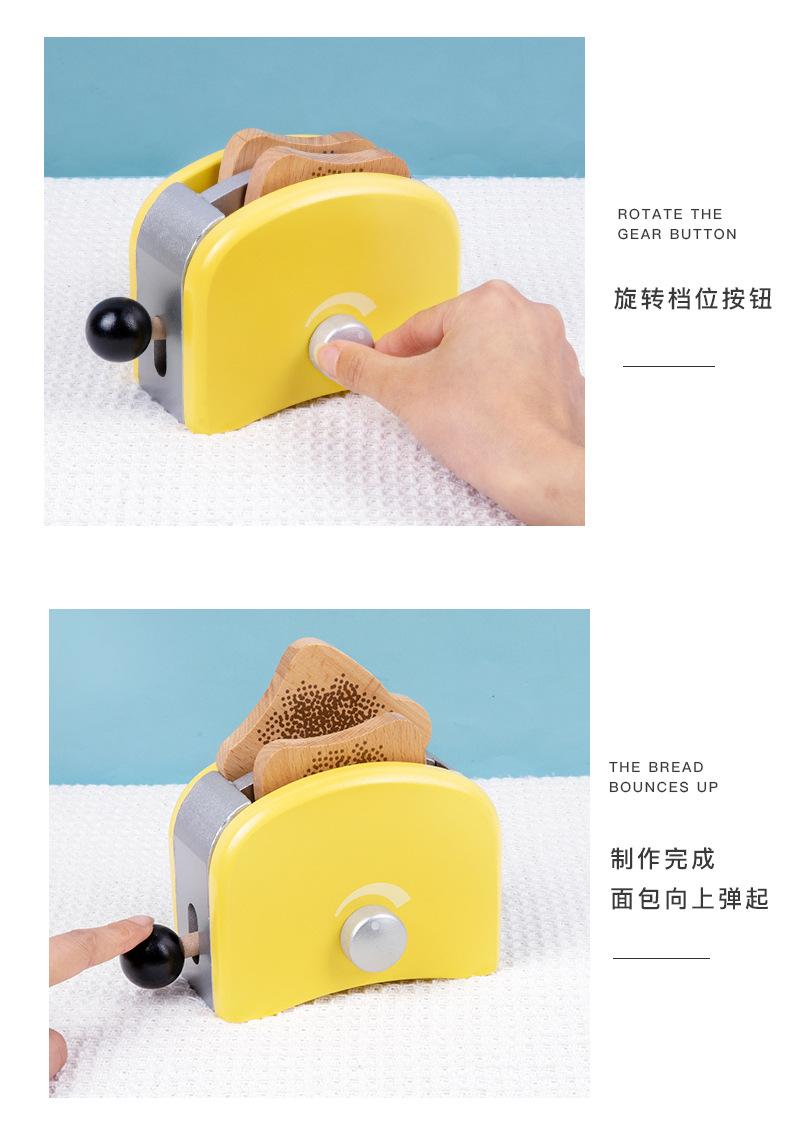 ROTATE THE GEAR BUTTON

旋转档位按钮

THE BREAD BOUNCES UP

制作完成
面包向上弹起