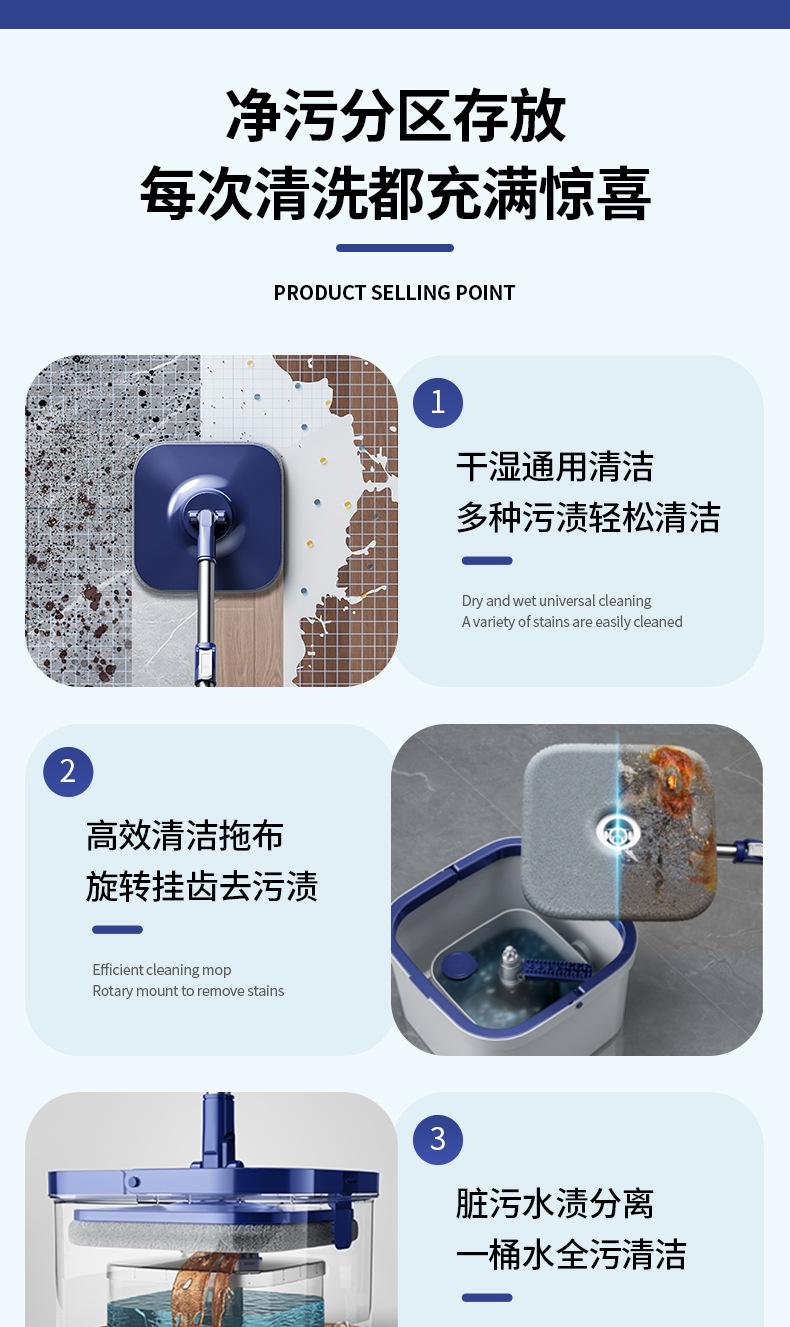 净污分区存放
每次清洗都充满惊喜

PRODUCT SELLING POINT

1

干湿通用清洁
多种污渍轻松清洁

Dry and wet universal cleaning
A variety of stains are easily cleaned

2

高效清洁拖布
旋转挂齿去污渍

Efficient cleaning mop
Rotary mount to remove stains

3

脏污水渍分离
一桶水全污清洁