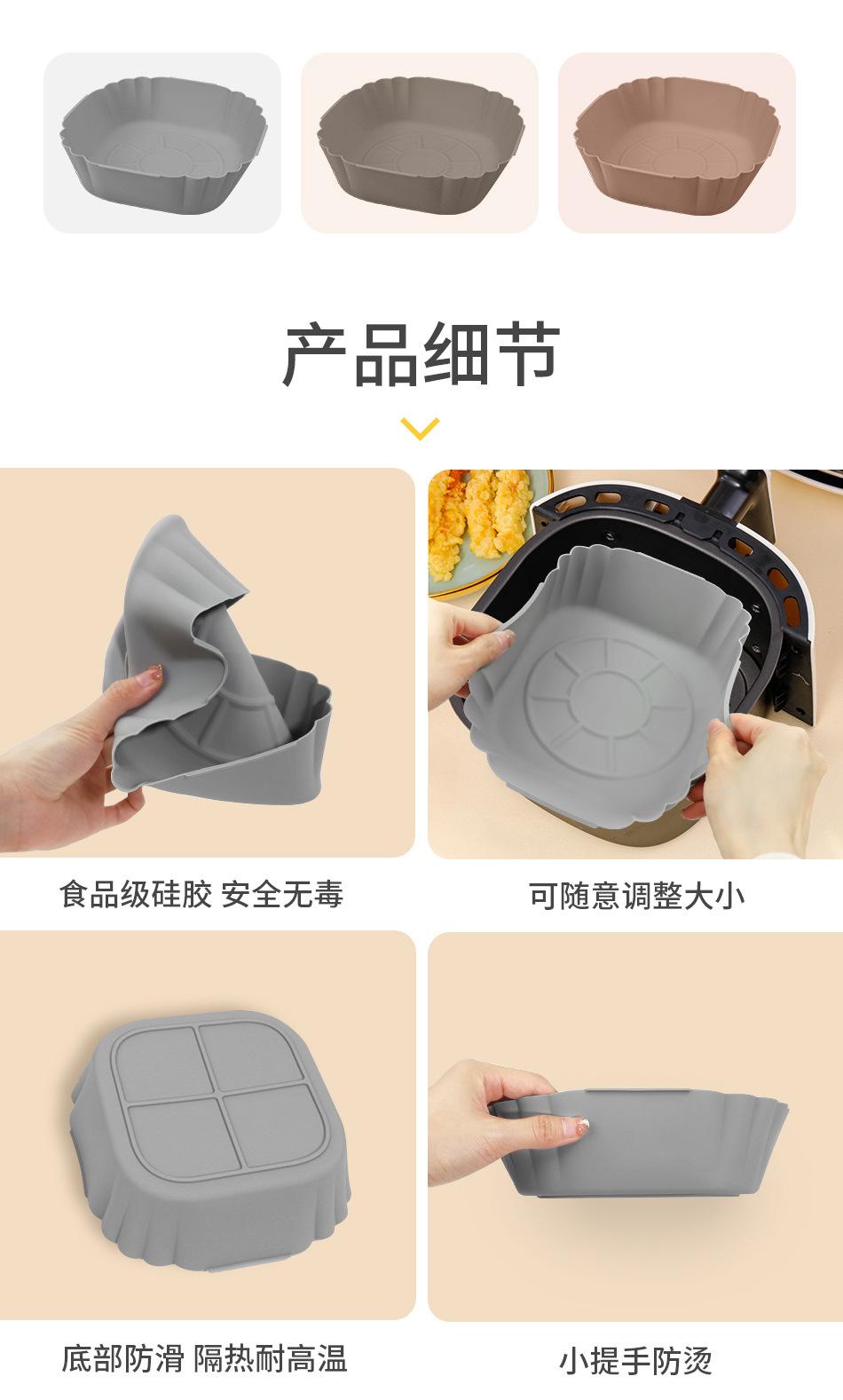 产品细节

食品级硅胶 安全无毒

可随意调整大小

底部防滑 隔热耐高温

小提手防烫