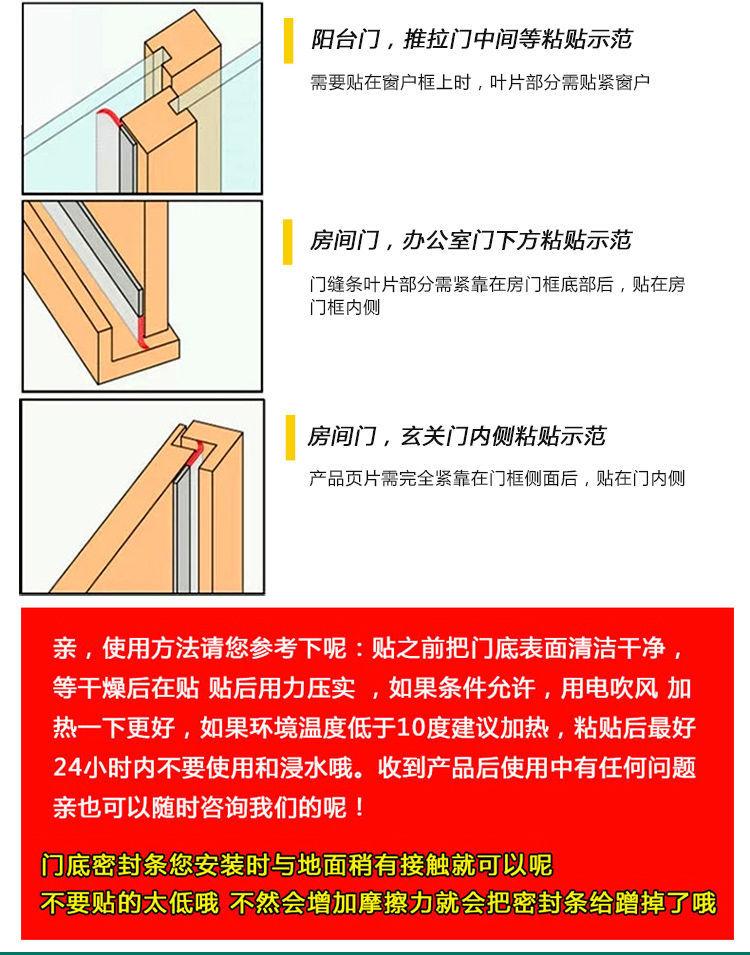 阳台门，推拉门中间等粘贴示范

需要贴在窗户框上时，叶片部分需贴紧窗户

房间门，办公室门下方粘贴示范

门缝条叶片部分需紧靠在房门框底部后，贴在房门框内侧

房间门，玄关门内侧粘贴示范

产品页片需完全紧靠在门框侧面后，贴在门内侧

亲，使用方法请您参考下呢：贴之前把门底表面清洁干净，等干燥后在贴 贴后用力压实 ，如果条件允许，用电吹风 加热一下更好，如果环境温度低于10度建议加热，粘贴后最好24小时内不要使用和浸水哦。收到产品后使用中有任何问题亲也可以随时咨询我们的呢！

门底密封条您安装时与地面稍有接触就可以呢
不要贴的太低哦 不然会增加摩擦力就会把密封条给蹭掉了哦