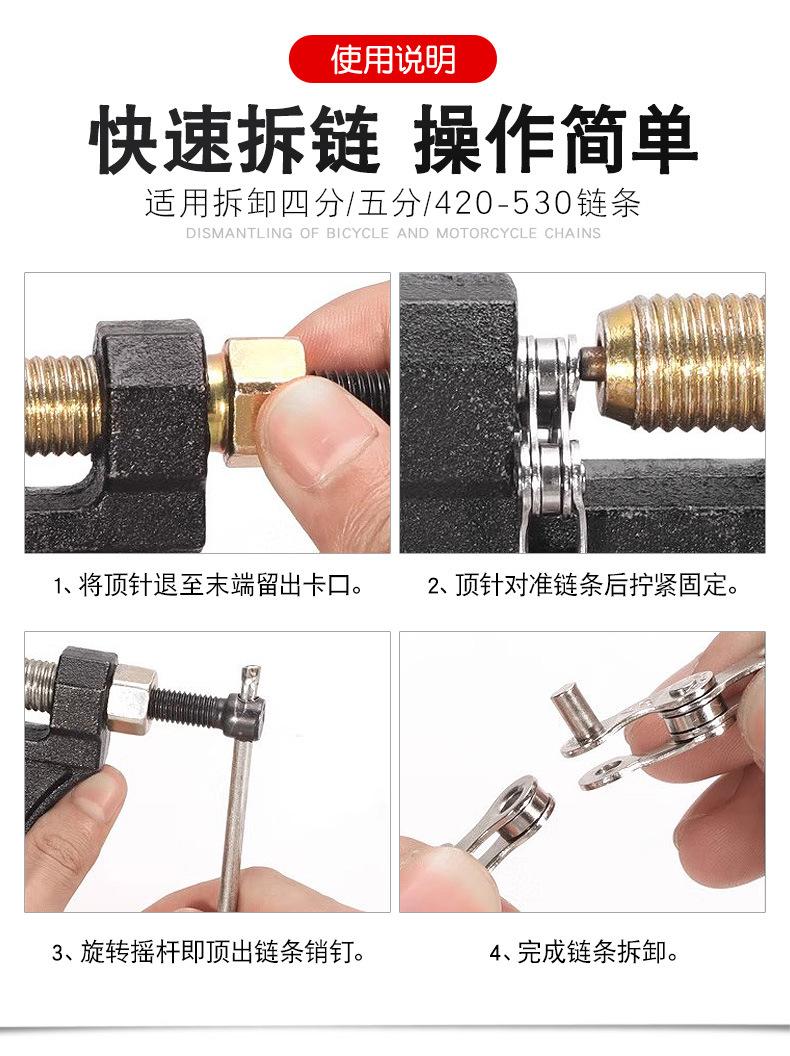 使用说明

快速拆链 操作简单

适用拆卸四分/五分/420-530链条

DISMANTLING OF BICYCLE AND MOTORCYCLE CHAINS

1、将顶针退至末端留出卡口。

2、顶针对准链条后拧紧固定。

3、旋转摇杆即顶出链条销钉。

4、完成链条拆卸。