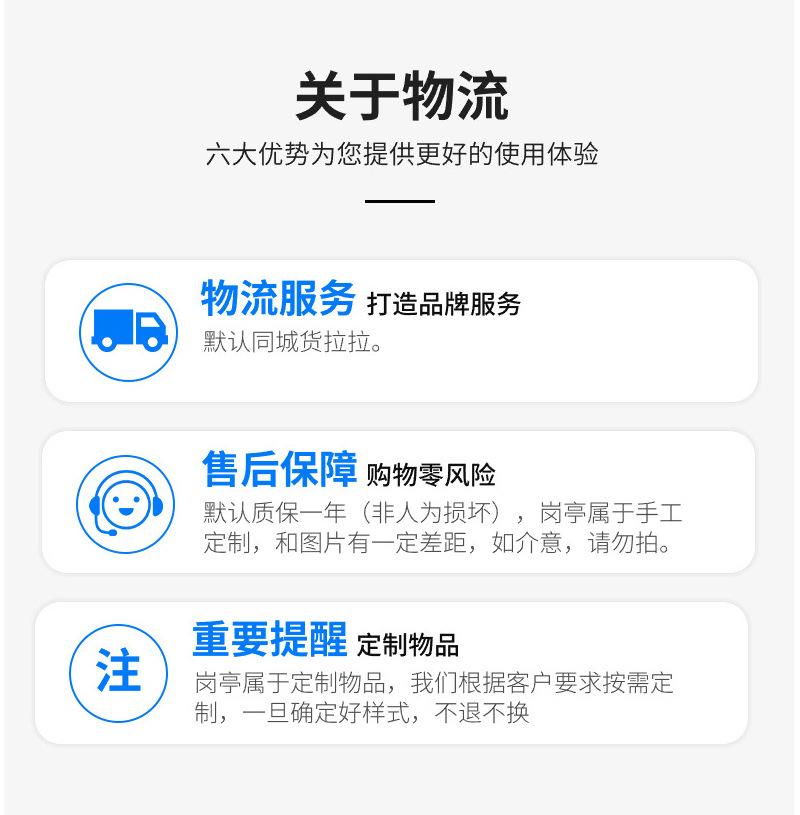 关于物流

六大优势为您提供更好的使用体验

物流服务 打造品牌服务

默认同城货拉拉。

售后保障 购物零风险

默认质保一年（非人为损坏），岗亭属于手工定制，和图片有一定差距，如介意，请勿拍。

注

重要提醒 定制物品

岗亭属于定制物品，我们根据客户要求按需定制，一旦确定好样式，不退不换