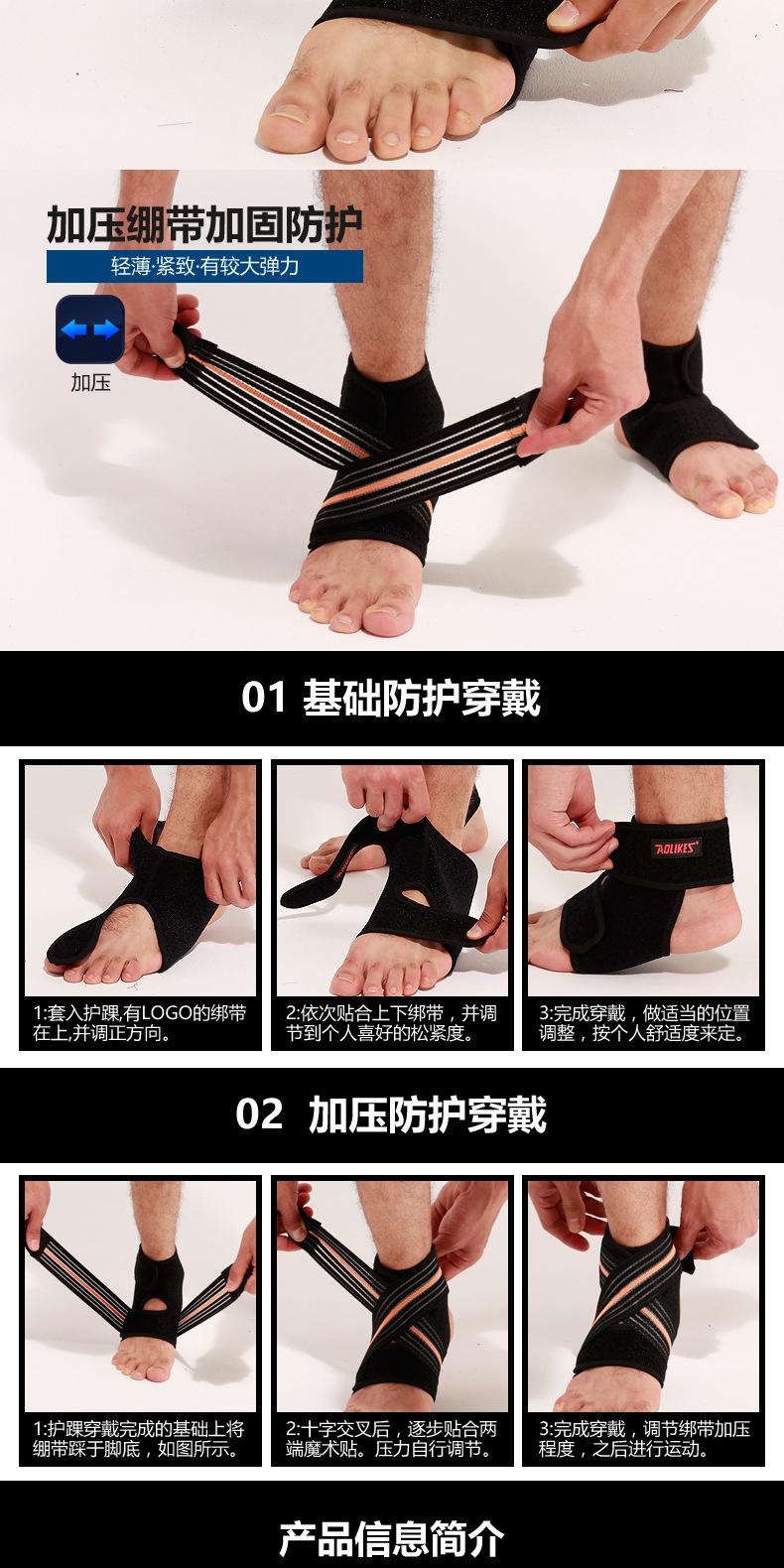 加压绷带加固防护

轻薄·紧致·有较大弹力

加压

01 基础防护穿戴

AOLIKES

1:套入护踝,有LOGO的绑带在上,并调正方向。

2:依次贴合上下绑带，并调节到个人喜好的松紧度。

3:完成穿戴，做适当的位置调整，按个人舒适度来定。

02 加压防护穿戴

1:护踝穿戴完成的基础上将绷带踩于脚底，如图所示。

2:十字交叉后，逐步贴合两端魔术贴。压力自行调节。

3:完成穿戴，调节绑带加压程度，之后进行运动。

产品信息简介