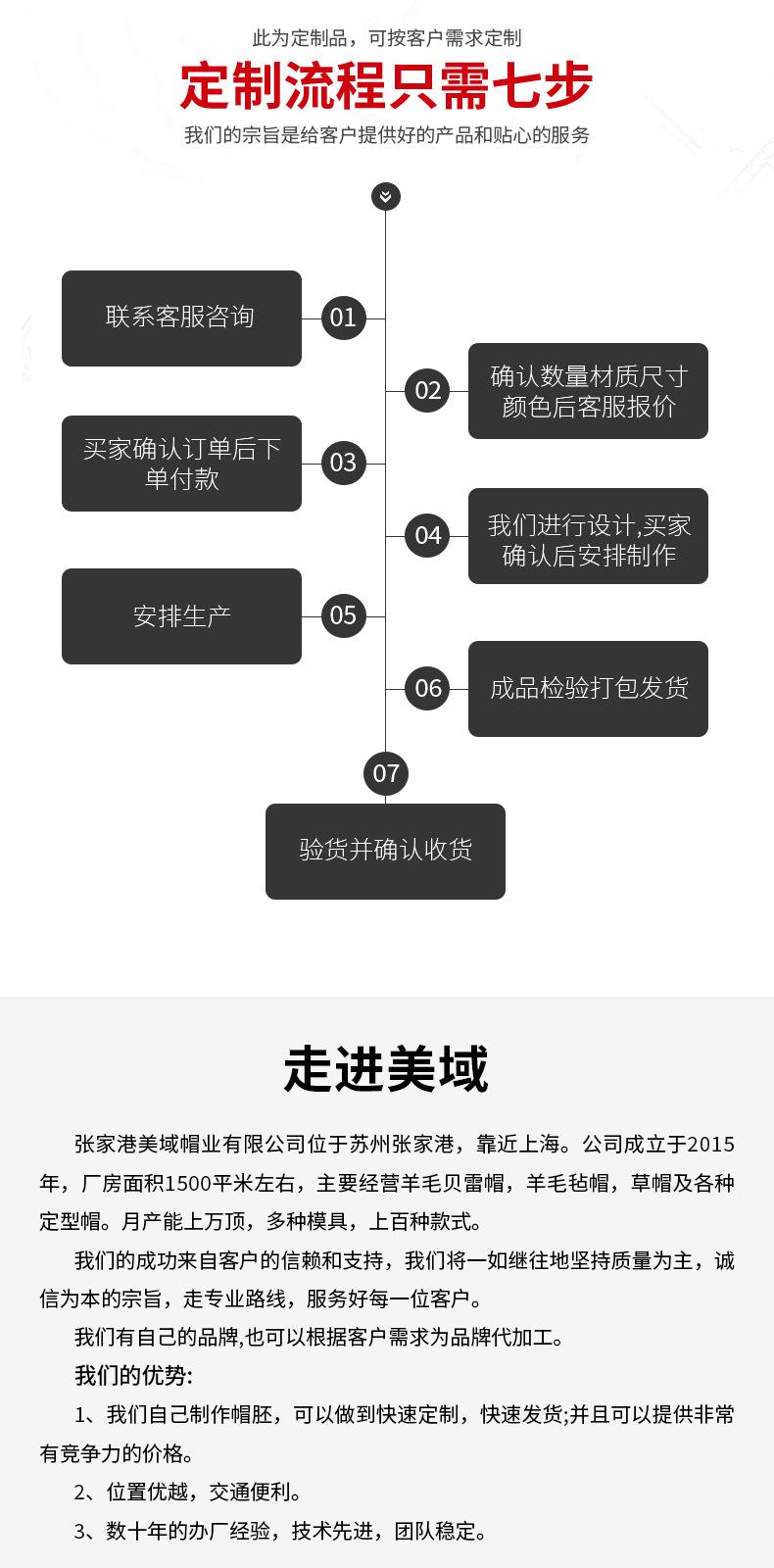 此为定制品，可按客户需求定制

定制流程只需七步

我们的宗旨是给客户提供好的产品和贴心的服务

联系客服咨询
01

02
确认数量材质尺寸颜色后客服报价

买家确认订单后下单付款
03

04
我们进行设计,买家确认后安排制作

安排生产
05

06
成品检验打包发货

07
验货并确认收货

走进美域

张家港美域帽业有限公司位于苏州张家港，靠近上海。公司成立于2015年，厂房面积1500平米左右，主要经营羊毛贝雷帽，羊毛毡帽，草帽及各种定型帽。月产能上万顶，多种模具，上百种款式。

我们的成功来自客户的信赖和支持，我们将一如继往地坚持质量为主，诚信为本的宗旨，走专业路线，服务好每一位客户。

我们有自己的品牌,也可以根据客户需求为品牌代加工。

我们的优势:

1、我们自己制作帽胚，可以做到快速定制，快速发货;并且可以提供非常有竞争力的价格。

2、位置优越，交通便利。

3、数十年的办厂经验，技术先进，团队稳定。