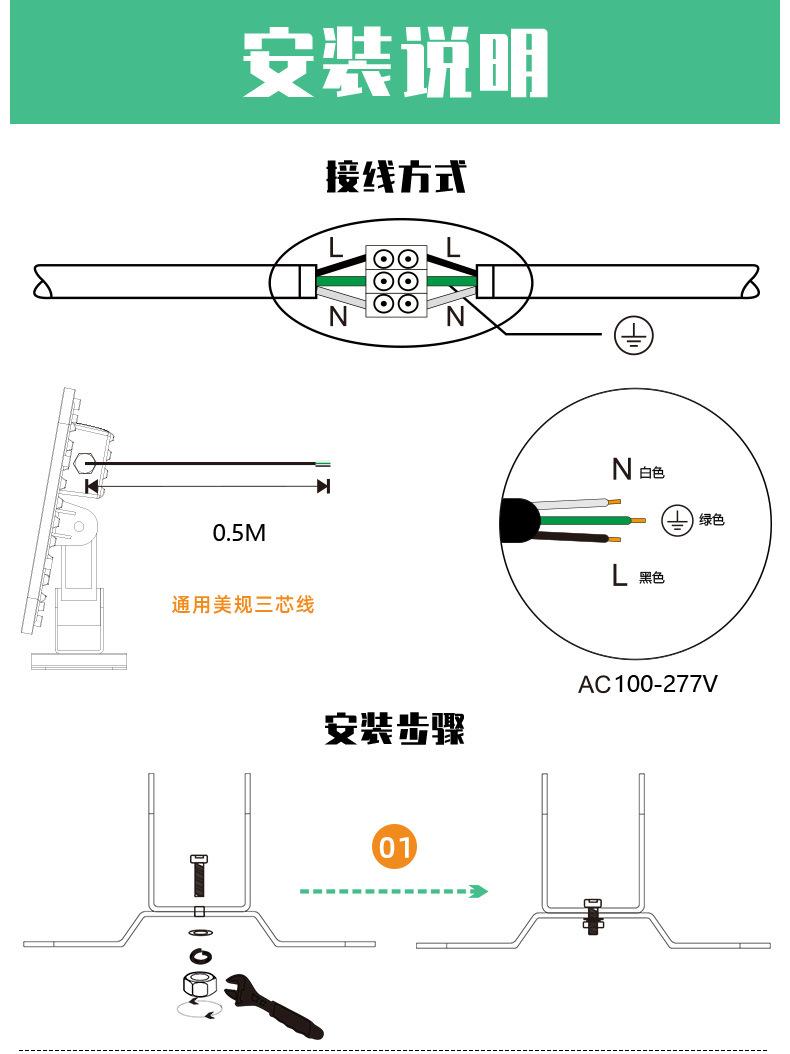 安装说明

接线方式

L L

N N

0.5M

通用美规三芯线

N 白色

绿色

L 黑色

AC100-277V

安装步骤

01