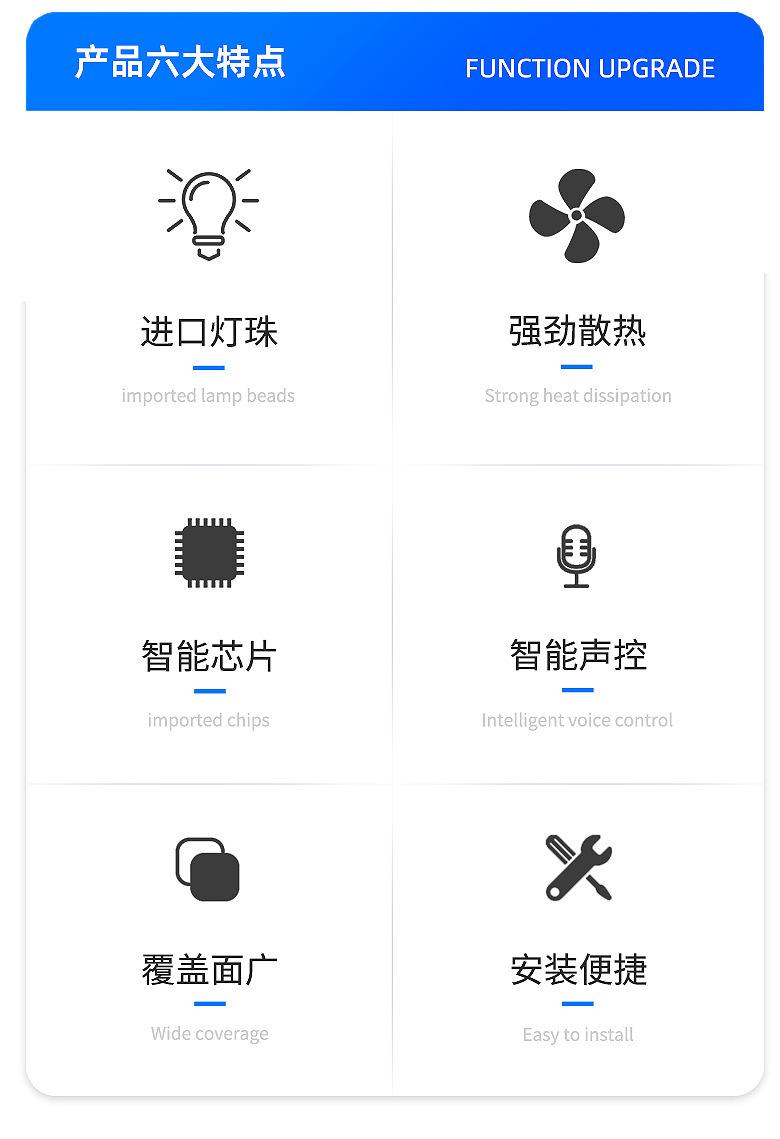 产品六大特点 FUNCTION UPGRADE

进口灯珠

imported lamp beads

强劲散热

Strong heat dissipation

智能芯片

imported chips

智能声控

Intelligent voice control

覆盖面广

Wide coverage

安装便捷

Easy to install