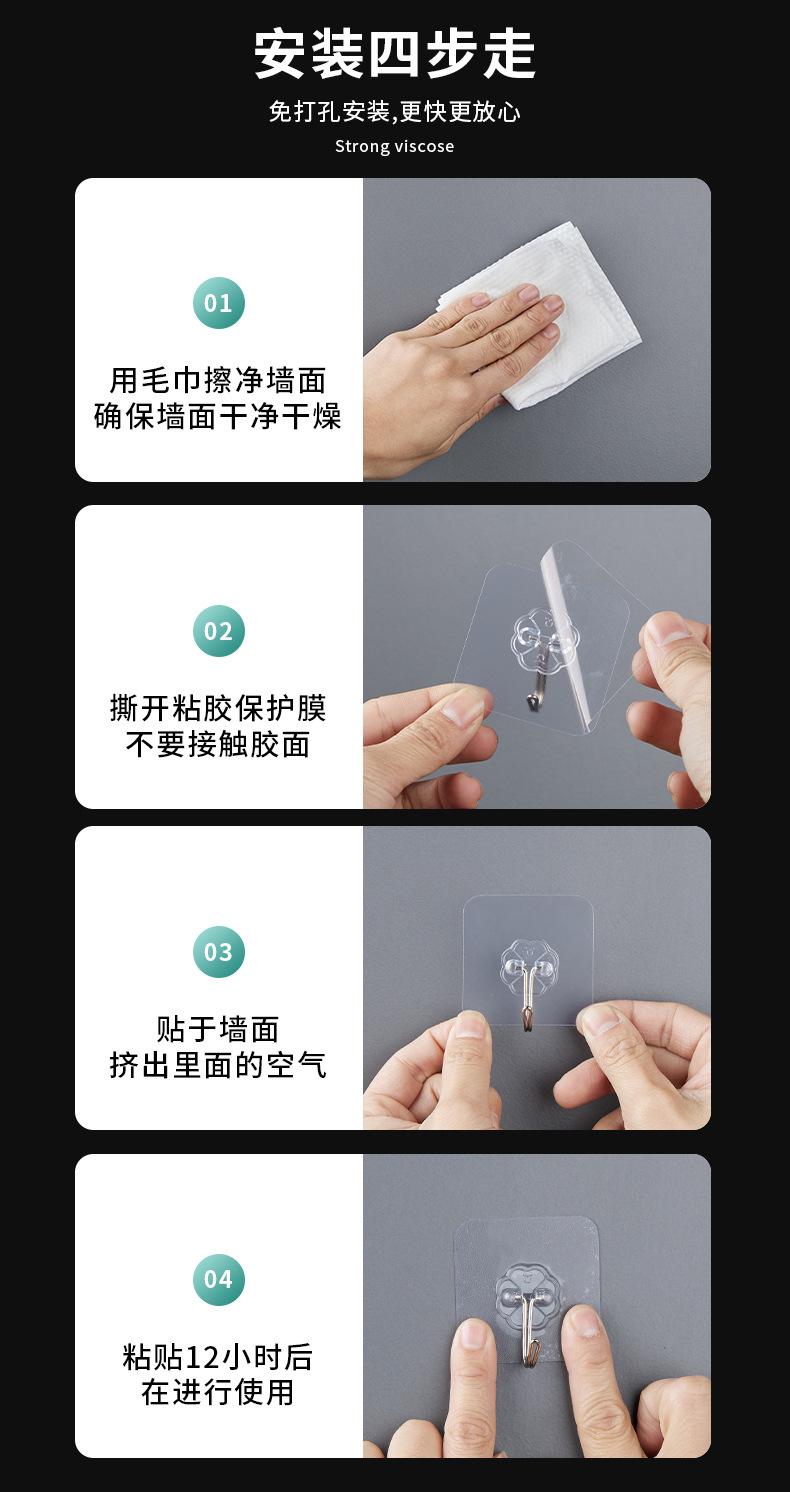 安装四步走

免打孔安装,更快更放心

Strong viscose

01

用毛巾擦净墙面
确保墙面干净干燥

02

撕开粘胶保护膜
不要接触胶面

03

贴于墙面
挤出里面的空气

04

粘贴12小时后
在进行使用