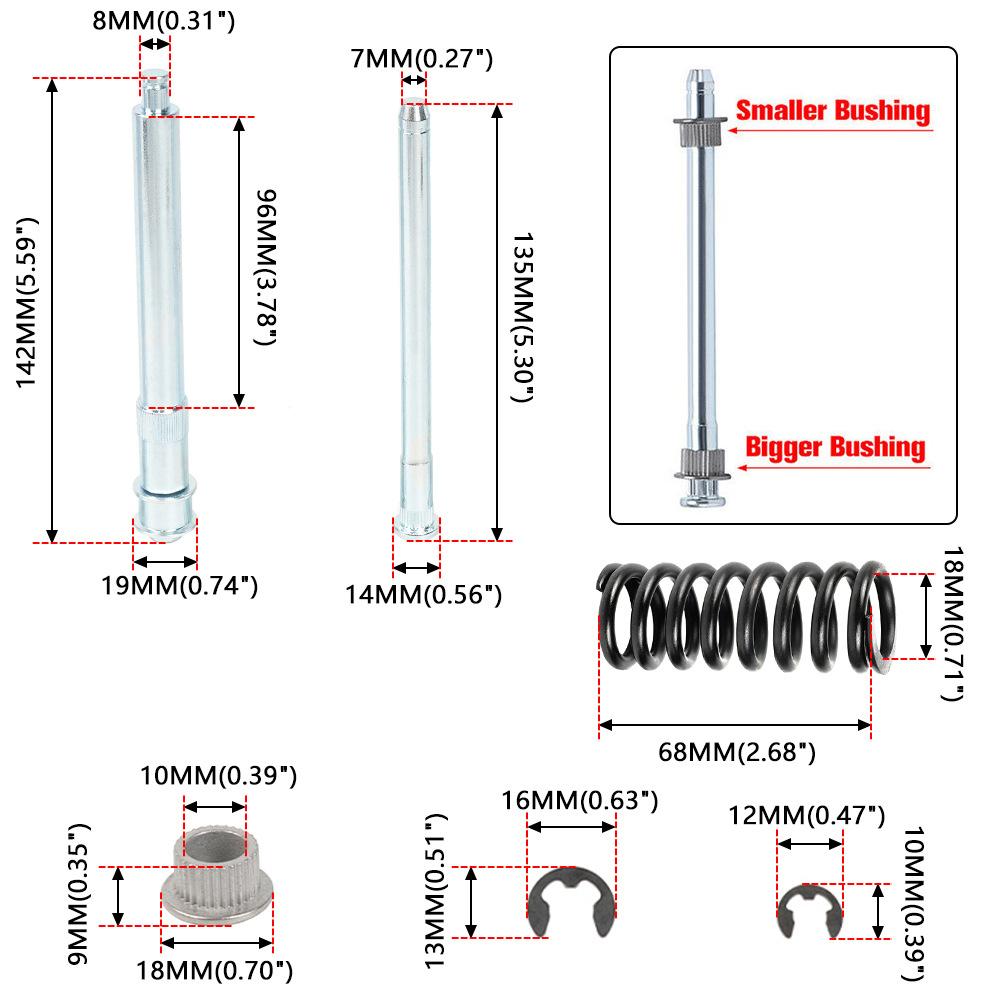 8MM(0.31")

142MM(5.59")

96MM(3.78")

19MM(0.74")

7MM(0.27")

135MM(5.30")

14MM(0.56")

Smaller Bushing

Bigger Bushing

18MM(0.71")

68MM(2.68")

10MM(0.39")

9MM(0.35")

18MM(0.70")

16MM(0.63")

13MM(0.51")

12MM(0.47")

10MM(0.39")