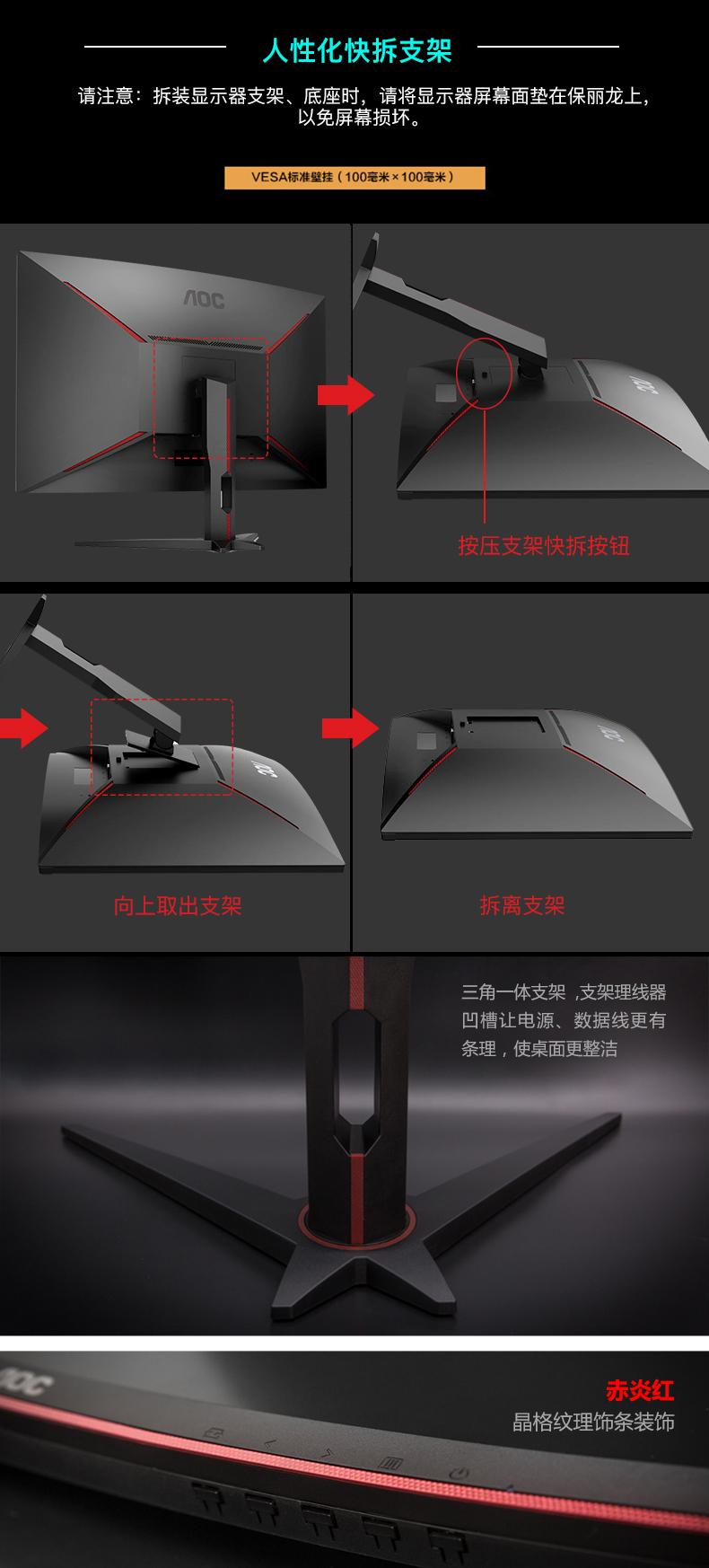 人性化快拆支架

请注意：拆装显示器支架、底座时，请将显示器屏幕面垫在保丽龙上，以免屏幕损坏。

VESA标准壁挂（100毫米×100毫米）

AOC

AOC

按压支架快拆按钮

AOC

AOC

向上取出支架

拆离支架

三角一体支架 ,支架理线器凹槽让电源、数据线更有条理，使桌面更整洁

AOC

赤炎红
晶格纹理饰条装饰