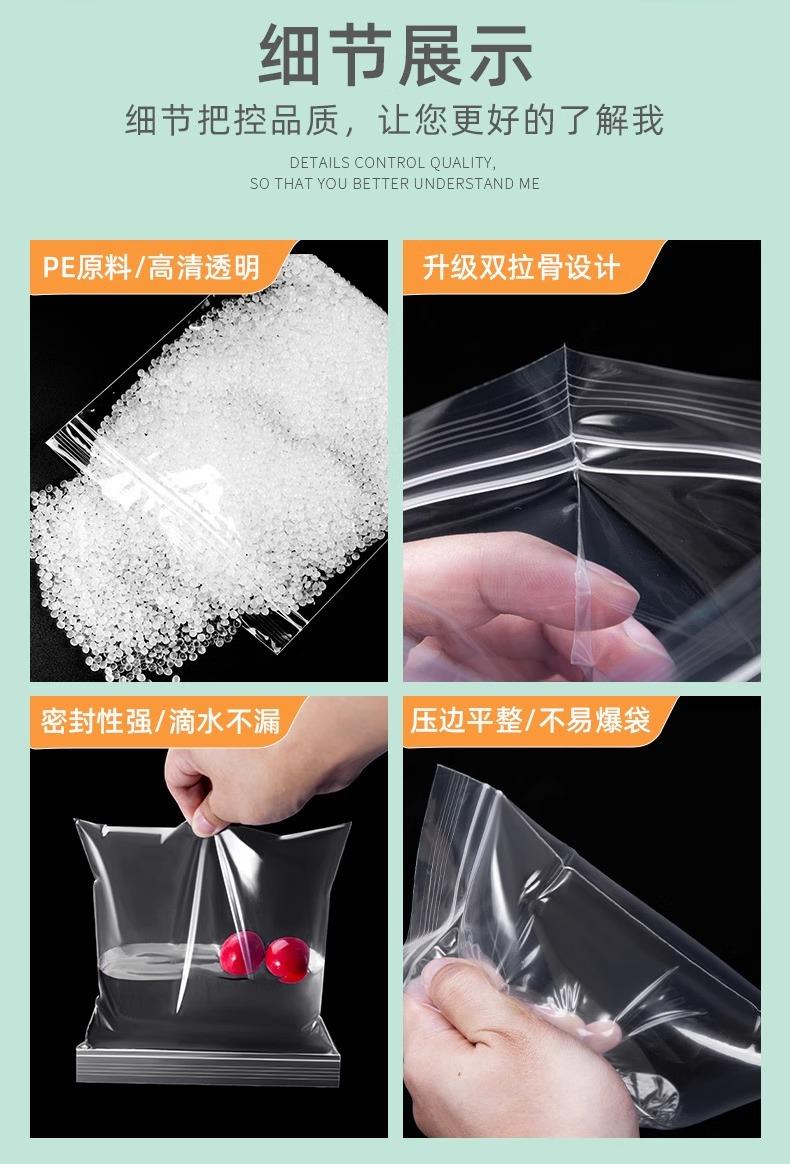 细节展示

细节把控品质，让您更好的了解我

DETAILS CONTROL QUALITY,
SO THAT YOU BETTER UNDERSTAND ME

PE原料/高清透明

升级双拉骨设计

密封性强/滴水不漏

压边平整/不易爆袋