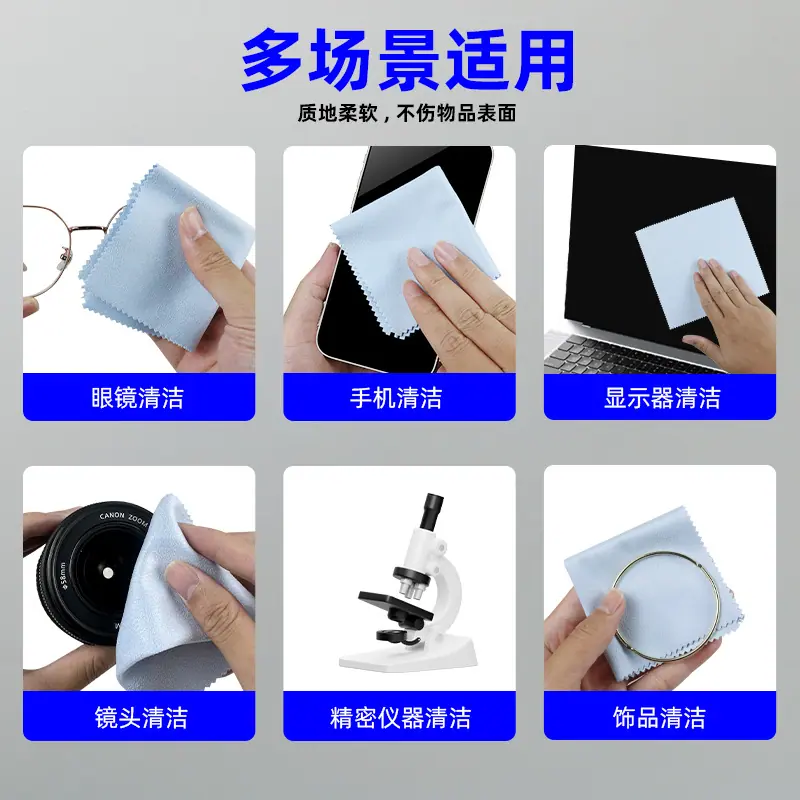 多场景适用

质地柔软，不伤物品表面

眼镜清洁

手机清洁

显示器清洁

镜头清洁

精密仪器清洁

饰品清洁