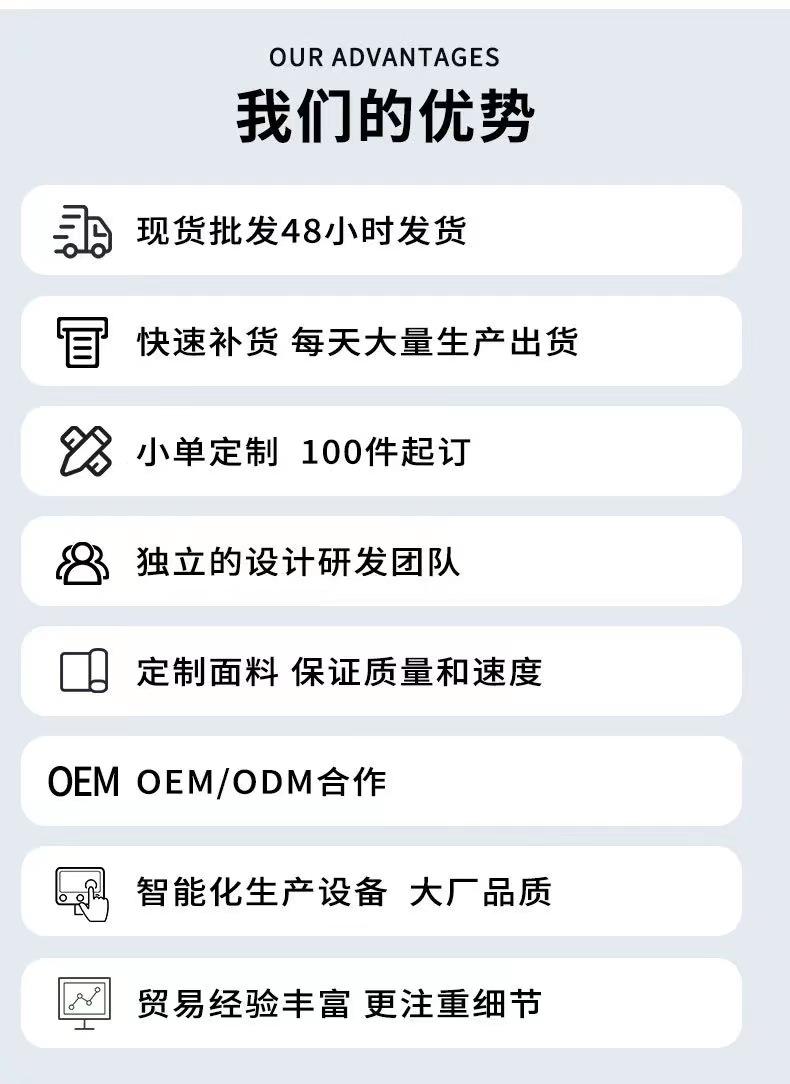 OUR ADVANTAGES

我们的优势

现货批发48小时发货

快速补货 每天大量生产出货

小单定制 100件起订

独立的设计研发团队

定制面料 保证质量和速度

OEM

OEM/ODM合作

智能化生产设备 大厂品质

贸易经验丰富 更注重细节