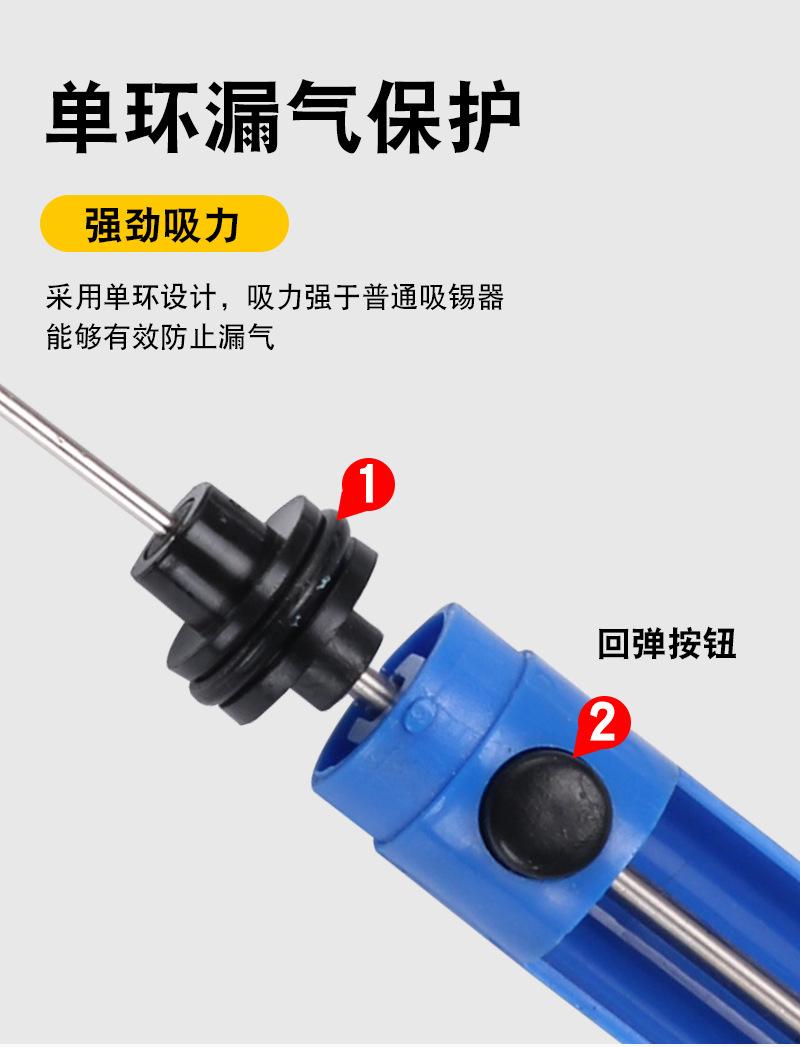 单环漏气保护

强劲吸力

采用单环设计，吸力强于普通吸锡器
能够有效防止漏气

1

回弹按钮

2