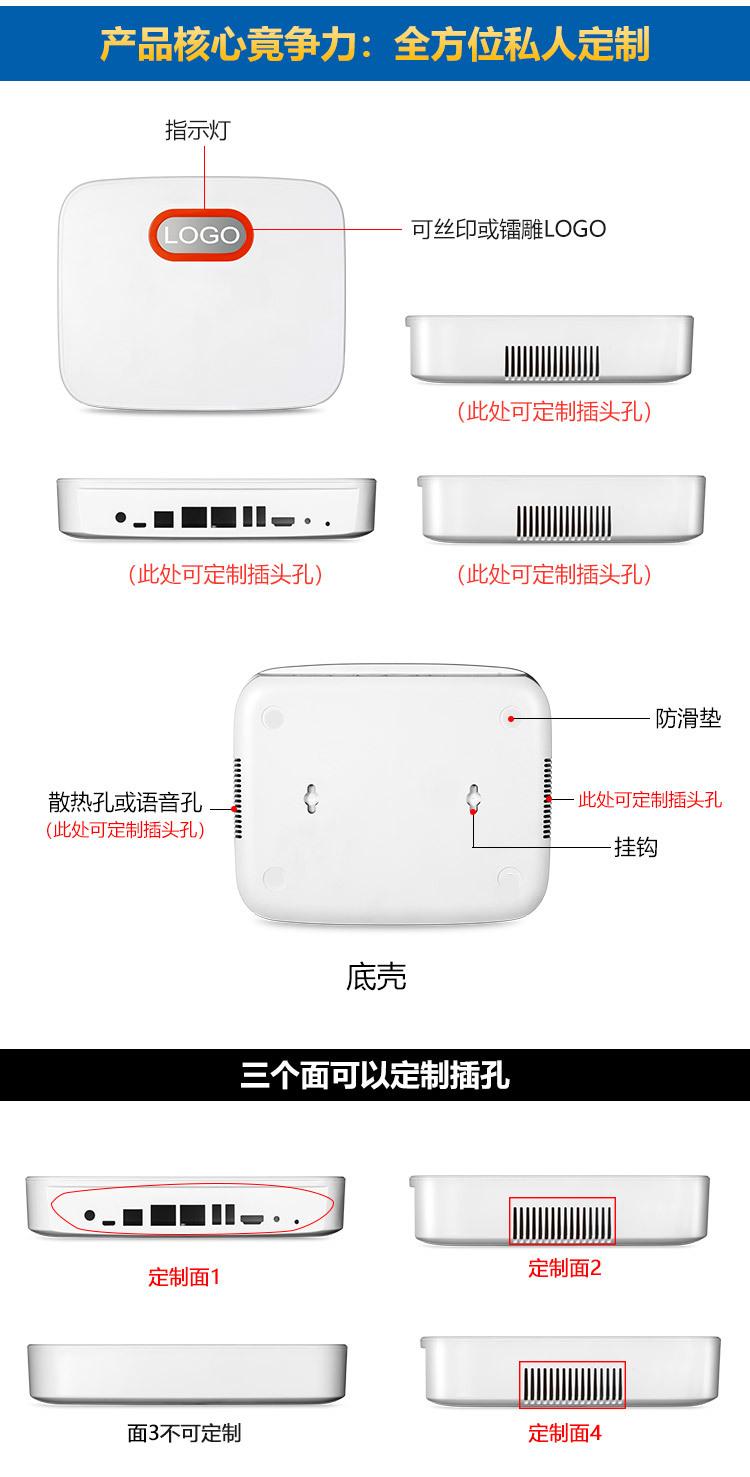 产品核心竞争力：全方位私人定制

指示灯

LOGO

可丝印或镭雕LOGO

（此处可定制插头孔）

（此处可定制插头孔）

（此处可定制插头孔）

防滑垫

散热孔或语音孔
（此处可定制插头孔）

此处可定制插头孔

挂钩

底壳

三个面可以定制插孔

定制面1

定制面2

面3不可定制

定制面4