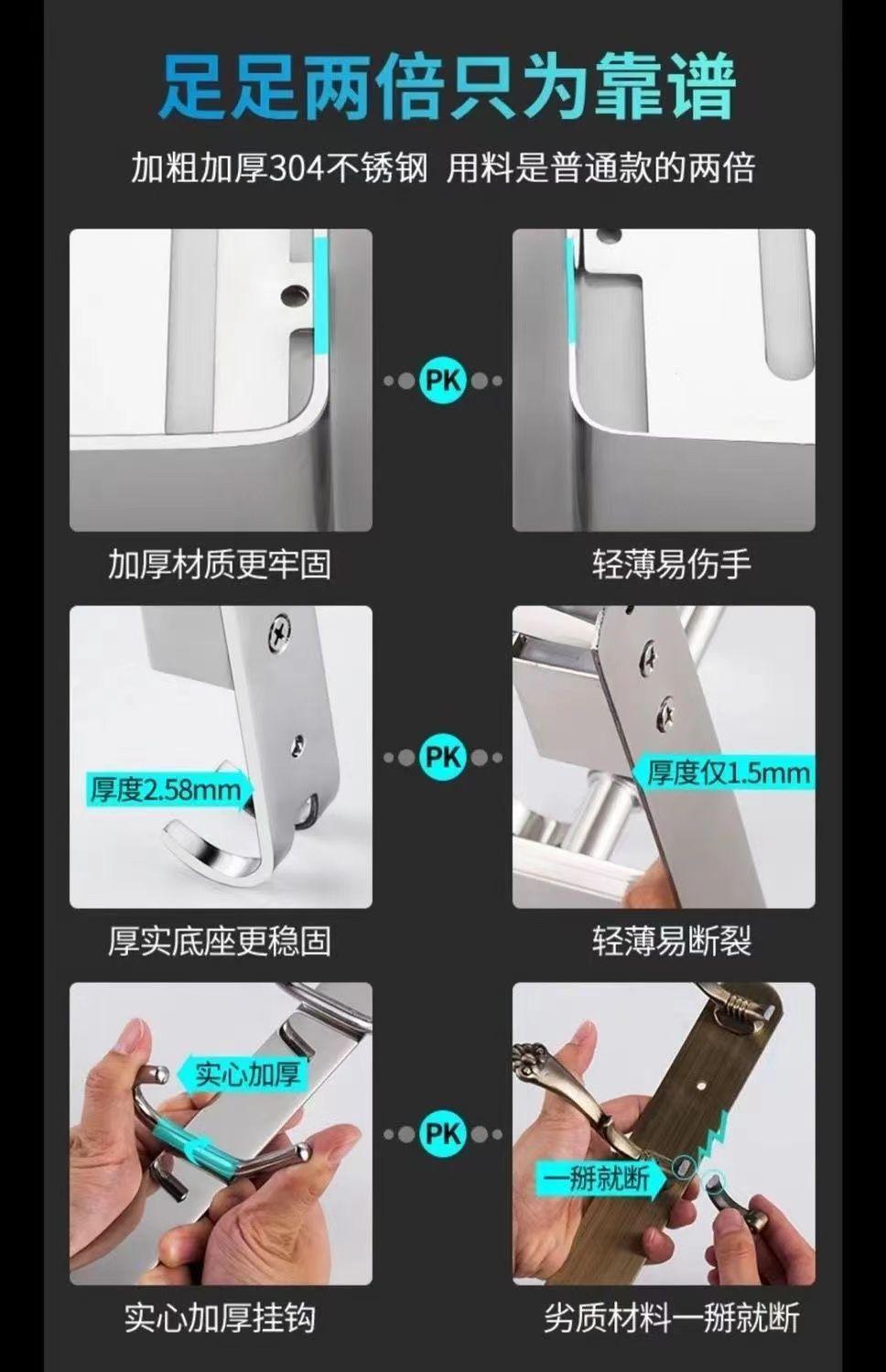 足足两倍只为靠谱

加粗加厚304不锈钢 用料是普通款的两倍

PK

加厚材质更牢固

轻薄易伤手

厚度2.58mm

PK

厚度仅1.5mm

厚实底座更稳固

轻薄易断裂

实心加厚

PK

一掰就断

实心加厚挂钩

劣质材料一掰就断