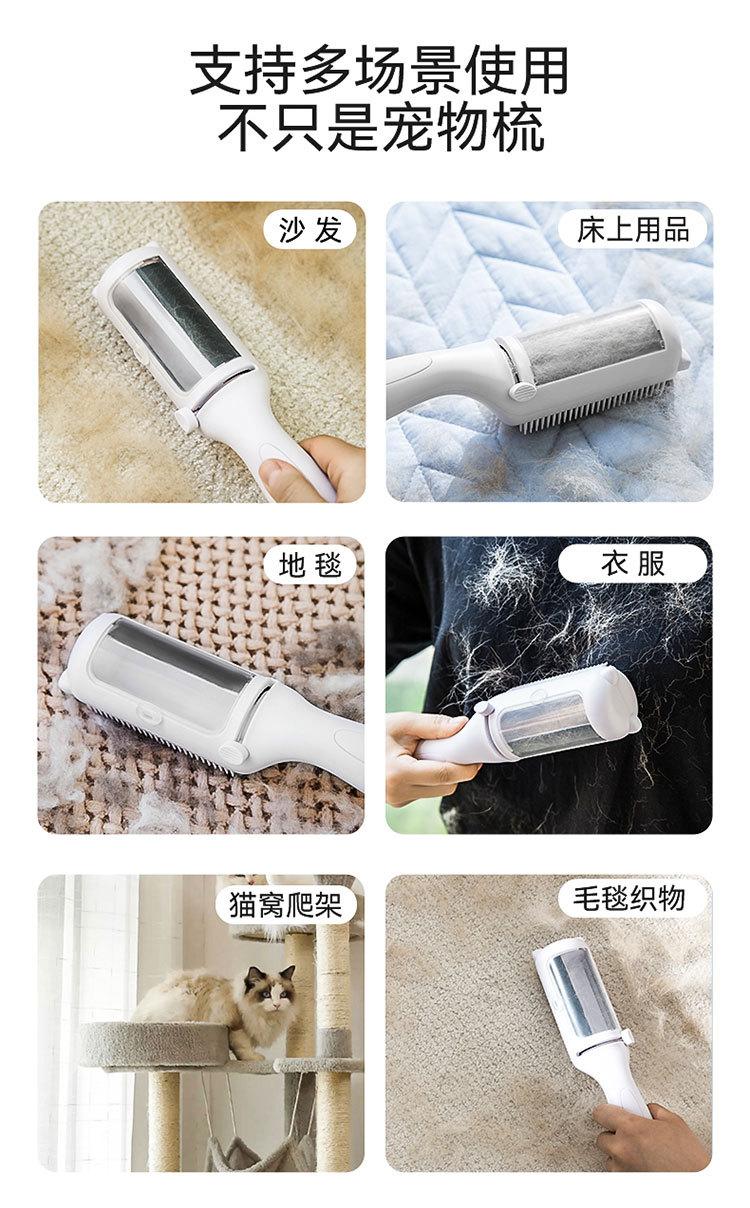 支持多场景使用
不只是宠物梳

沙发

床上用品

地毯

衣服

猫窝爬架

毛毯织物