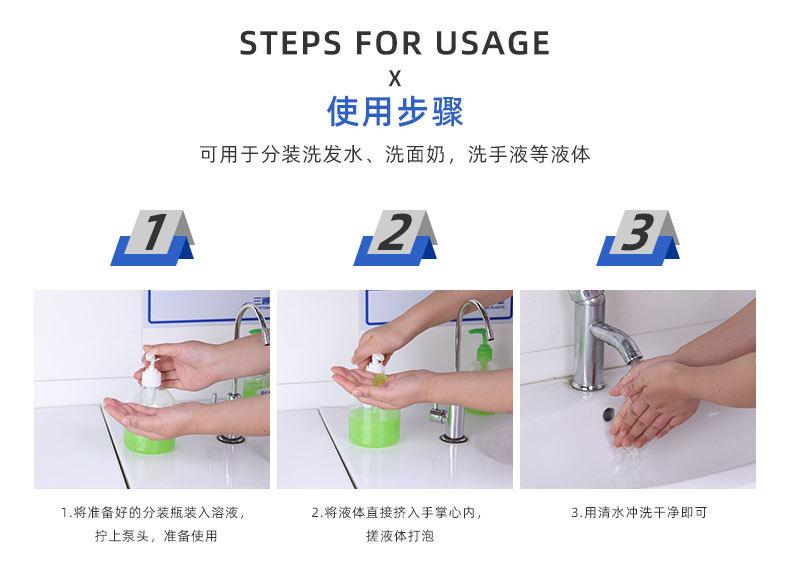 STEPS FOR USAGE
X
使用步骤

可用于分装洗发水、洗面奶，洗手液等液体

1

2

3

1.将准备好的分装瓶装入溶液，拧上泵头，准备使用

2.将液体直接挤入手掌心内，搓液体打泡

3.用清水冲洗干净即可