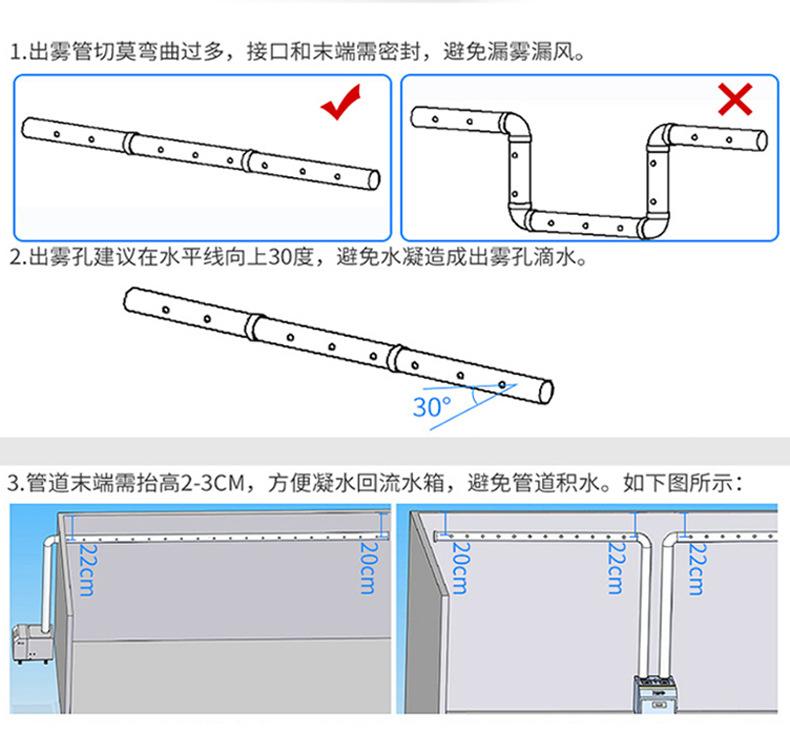 1.出雾管切莫弯曲过多，接口和末端需密封，避免漏雾漏风。

2.出雾孔建议在水平线向上30度，避免水凝造成出雾孔滴水。

30°

3.管道末端需抬高2-3CM，方便凝水回流水箱，避免管道积水。如下图所示：

22cm

20cm

20cm

22cm

22cm