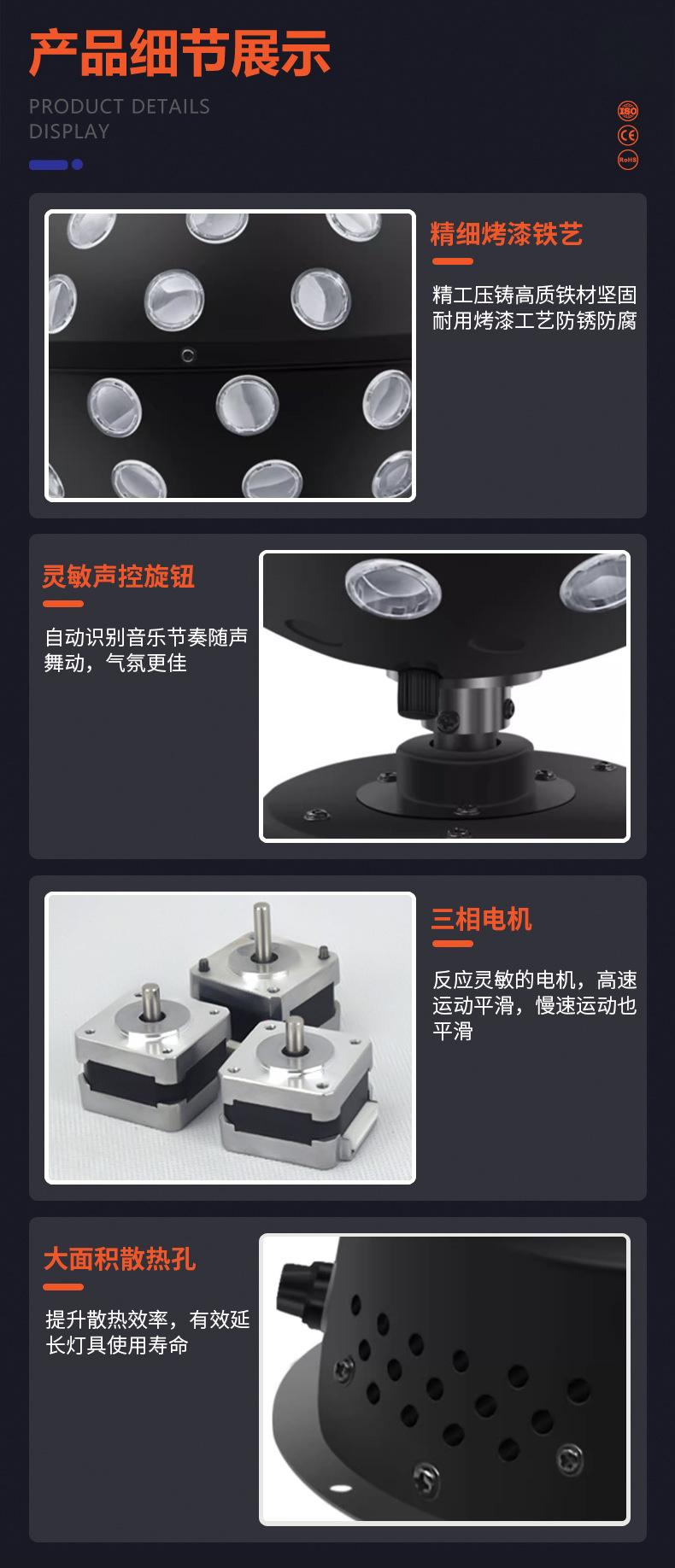 产品细节展示

PRODUCT DETAILS DISPLAY

ISO
CE
RoHS

精细烤漆铁艺

精工压铸高质铁材坚固耐用烤漆工艺防锈防腐

灵敏声控旋钮

自动识别音乐节奏随声舞动，气氛更佳

三相电机

反应灵敏的电机，高速运动平滑，慢速运动也平滑

大面积散热孔

提升散热效率，有效延长灯具使用寿命