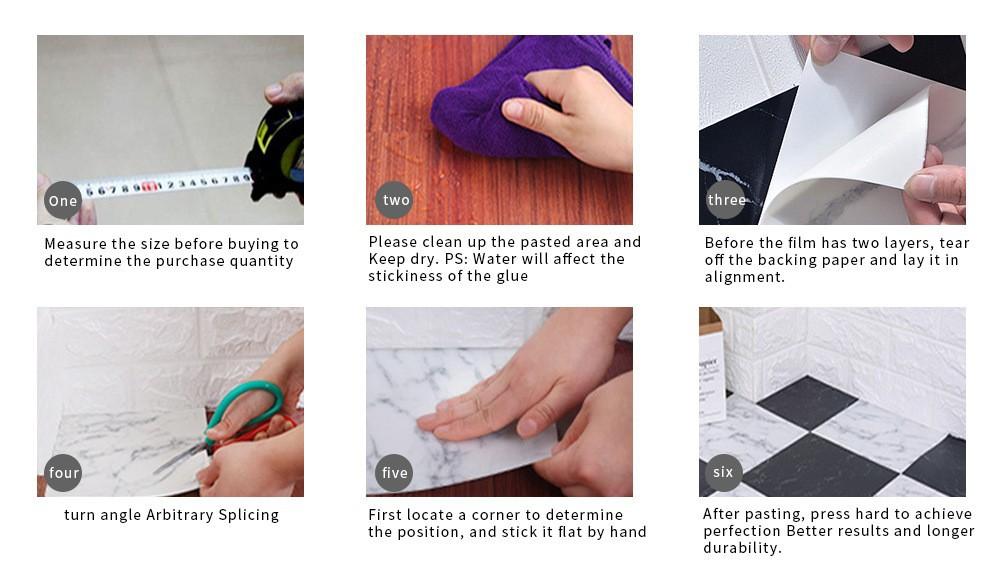 One

Measure the size before buying to determine the purchase quantity

two

Please clean up the pasted area and Keep dry. PS: Water will affect the stickiness of the glue

three

Before the film has two layers, tear off the backing paper and lay it in alignment.

four

turn angle Arbitrary Splicing

five

First locate a corner to determine the position, and stick it flat by hand

six

After pasting, press hard to achieve perfection Better results and longer durability.