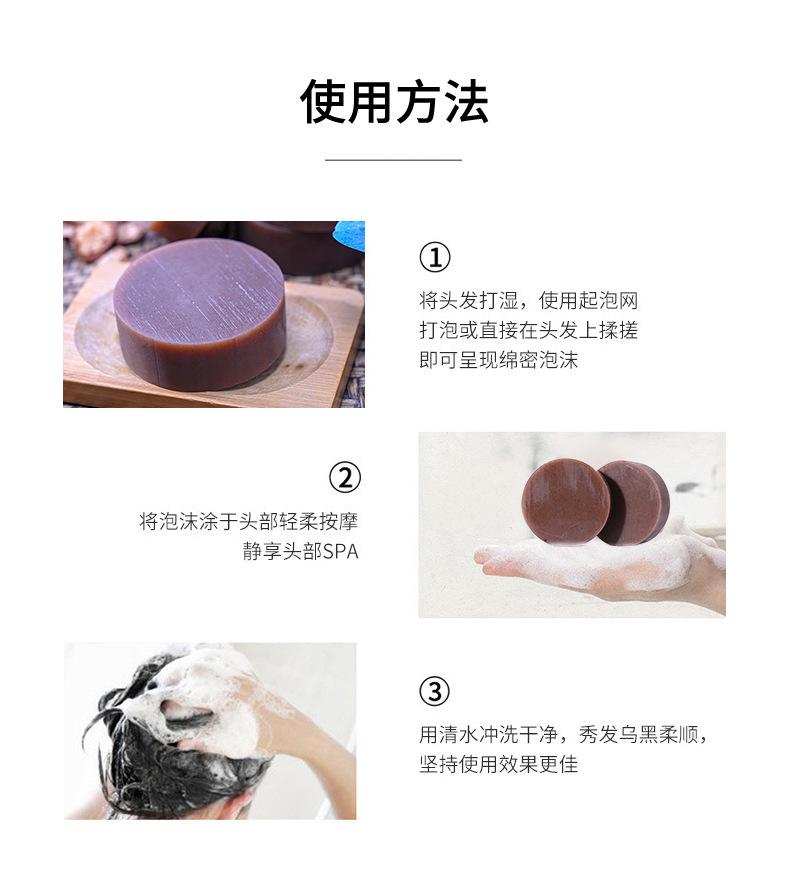 使用方法

①

将头发打湿，使用起泡网
打泡或直接在头发上揉搓
即可呈现绵密泡沫

②

将泡沫涂于头部轻柔按摩
静享头部SPA

③

用清水冲洗干净，秀发乌黑柔顺，
坚持使用效果更佳