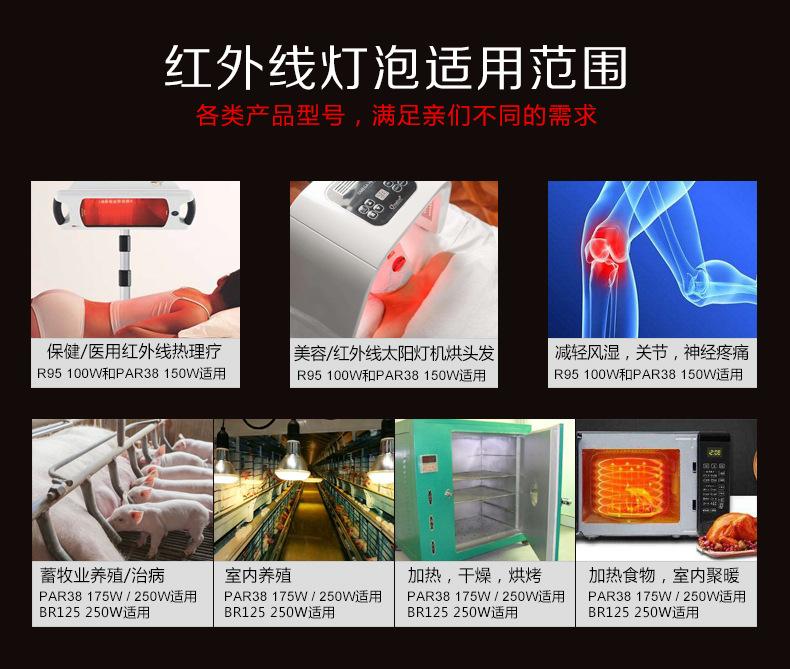 红外线灯泡适用范围

各类产品型号，满足亲们不同的需求

保健/医用红外线热理疗
R95 100W和PAR38 150W适用

美容/红外线太阳灯机烘头发
R95 100W和PAR38 150W适用

减轻风湿，关节，神经疼痛
R95 100W和PAR38 150W适用

蓄牧业养殖/治病
PAR38 175W / 250W适用
BR125 250W适用

室内养殖
PAR38 175W / 250W适用
BR125 250W适用

加热，干燥，烘烤
PAR38 175W / 250W适用
BR125 250W适用

加热食物，室内聚暖
PAR38 175W / 250W适用
BR125 250W适用