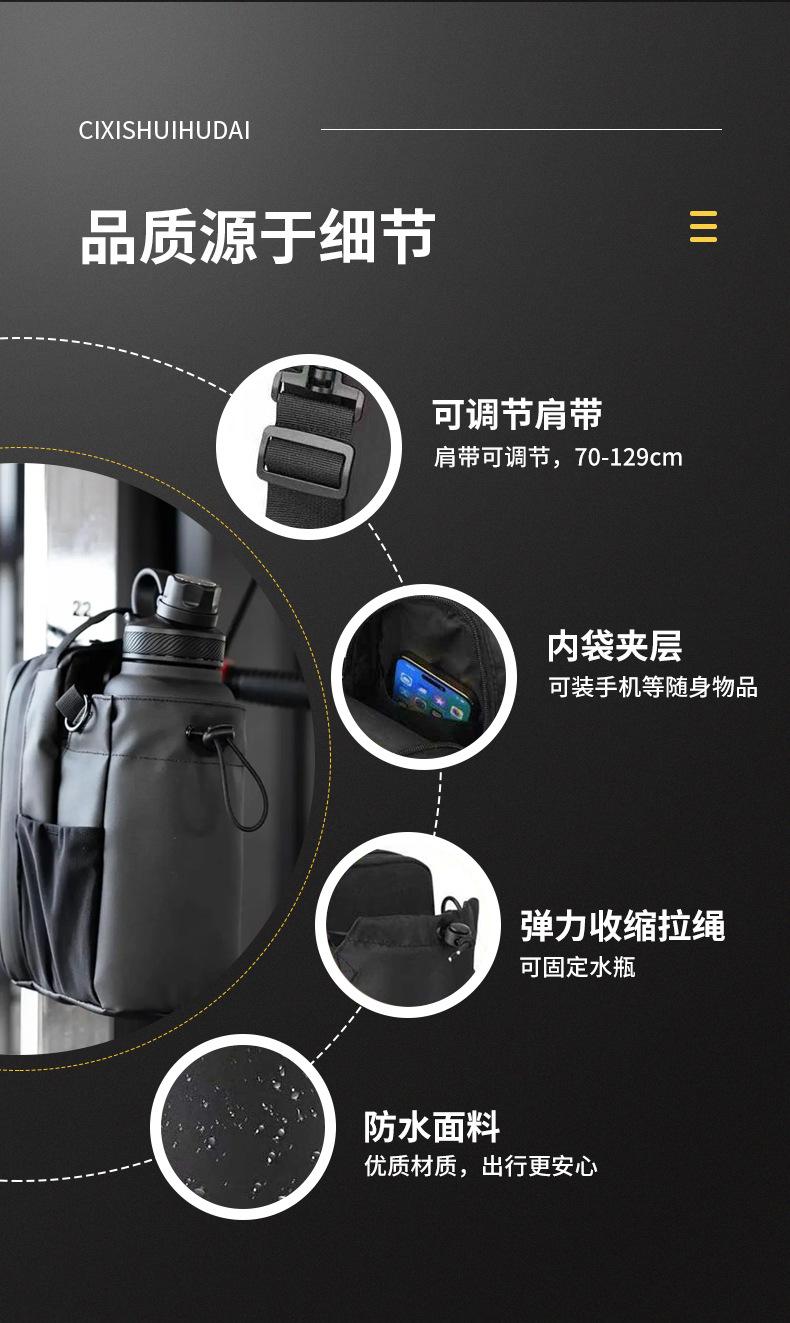 CIXISHUIHUDAI

品质源于细节

可调节肩带
肩带可调节，70-129cm

22

内袋夹层
可装手机等随身物品

弹力收缩拉绳
可固定水瓶

防水面料
优质材质，出行更安心