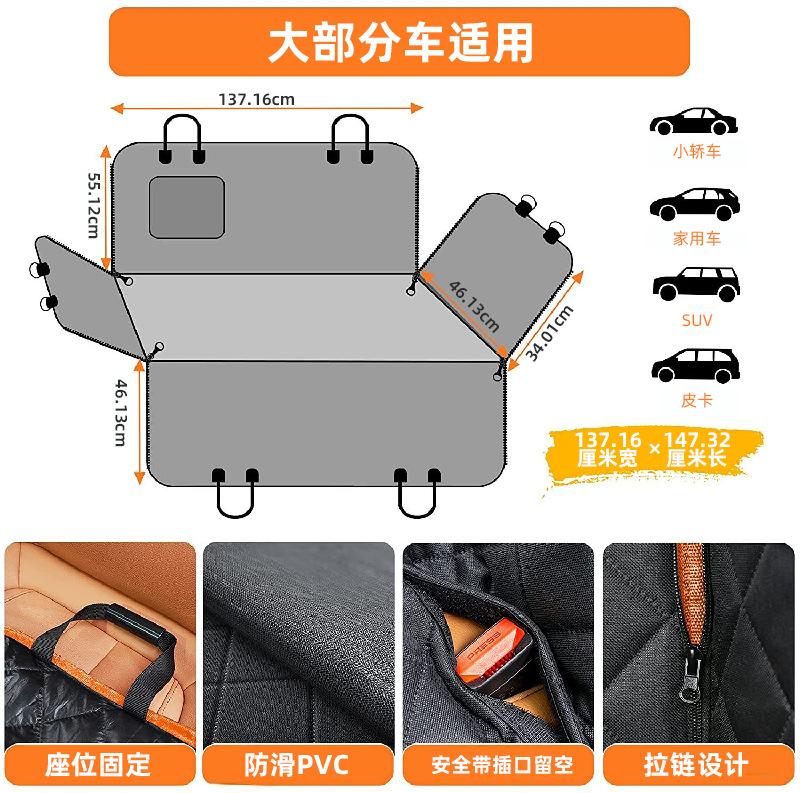 大部分车适用

137.16cm

55.12cm

46.13cm

34.01cm

46.13cm

小轿车

家用车

SUV

皮卡

137.16 厘米宽 × 147.32 厘米长

PRESS

座位固定

防滑PVC

安全带插口留空

拉链设计