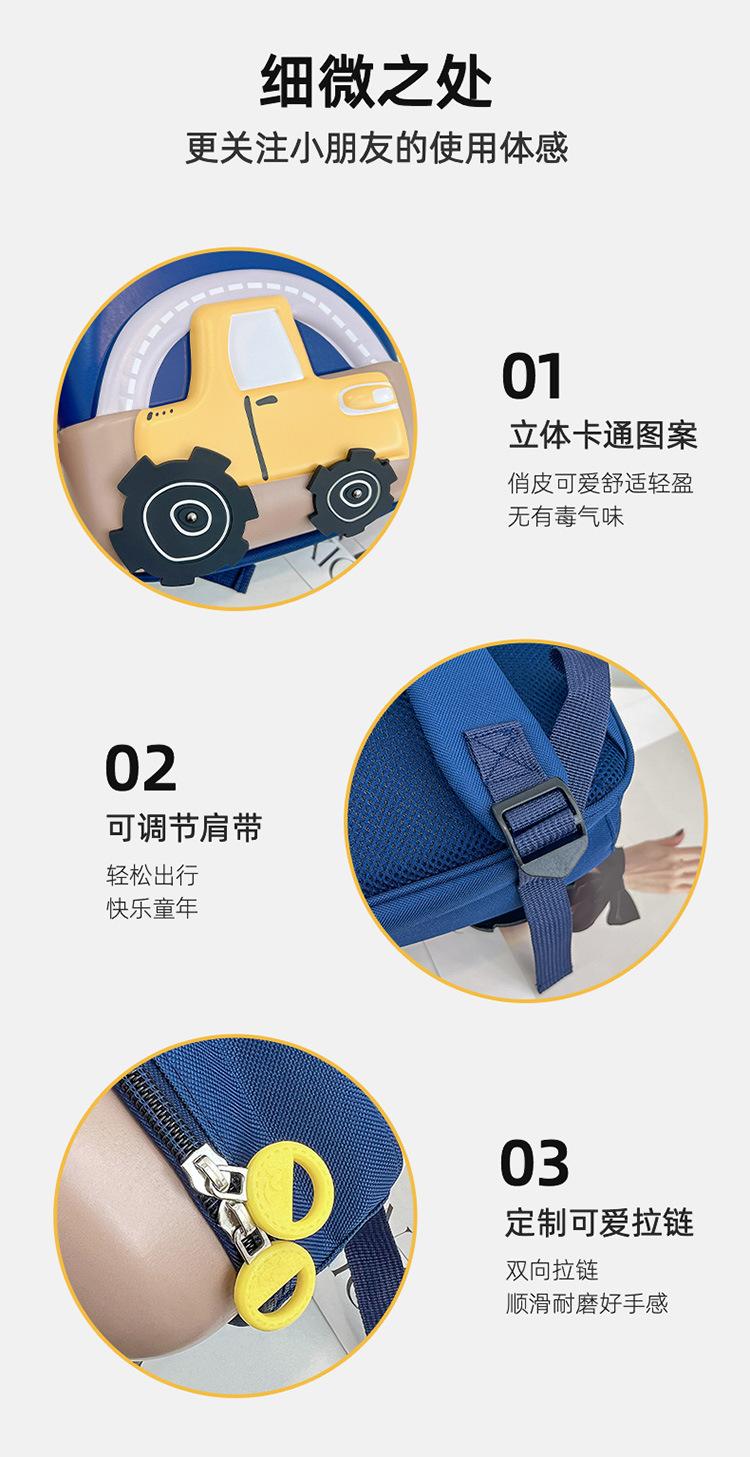 细微之处
更关注小朋友的使用体感

01
立体卡通图案
俏皮可爱舒适轻盈
无有毒气味

02
可调节肩带
轻松出行
快乐童年

03
定制可爱拉链
双向拉链
顺滑耐磨好手感