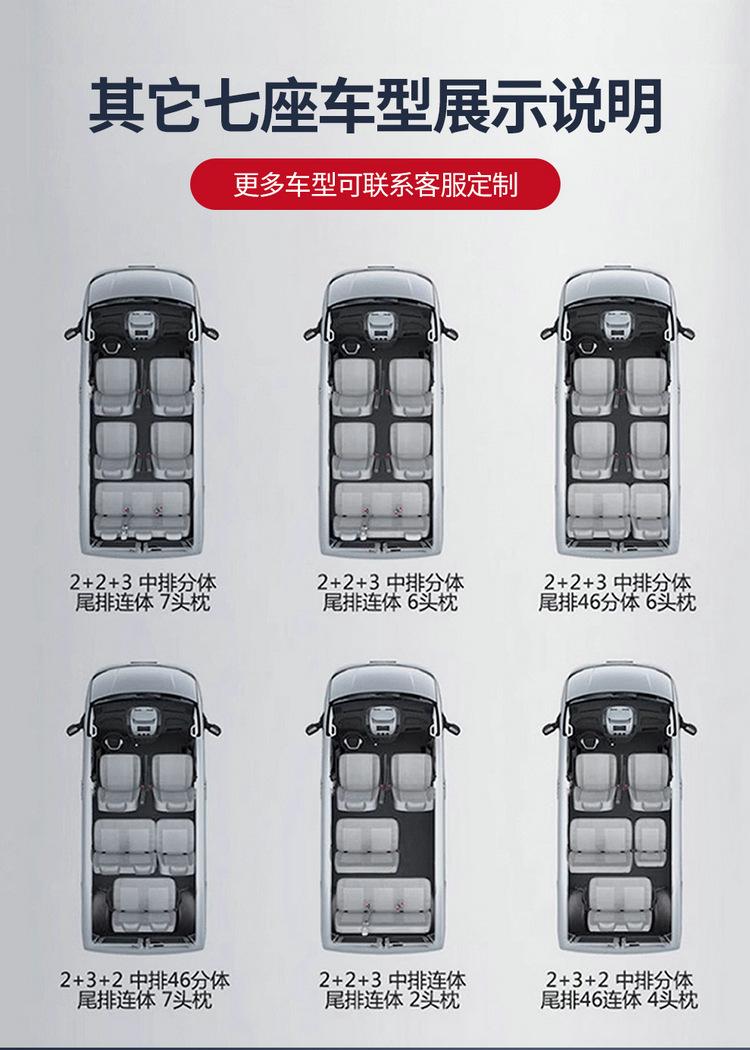 其它七座车型展示说明

更多车型可联系客服定制

2+2+3 中排分体
尾排连体 7头枕

2+2+3 中排分体
尾排连体 6头枕

2+2+3 中排分体
尾排46分体 6头枕

2+3+2 中排46分体
尾排连体 7头枕

2+2+3 中排连体
尾排连体 2头枕

2+3+2 中排分体
尾排46连体 4头枕