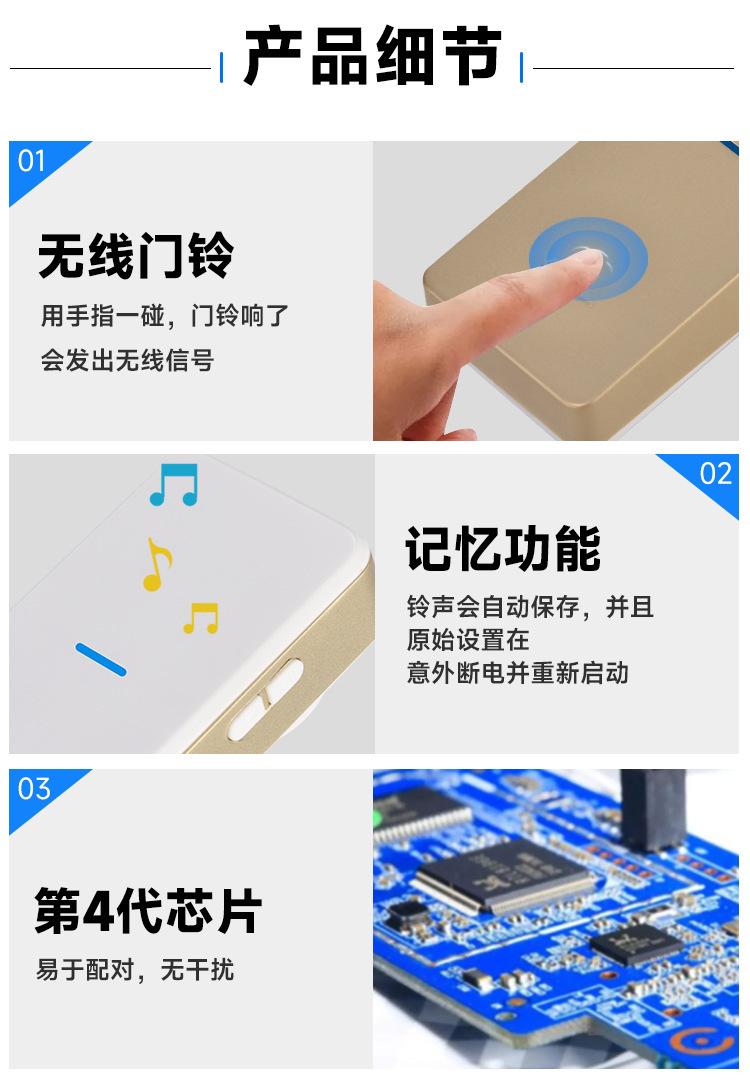 产品细节

01

无线门铃

用手指一碰，门铃响了
会发出无线信号

02

记忆功能

铃声会自动保存，并且
原始设置在
意外断电并重新启动

03

第4代芯片

易于配对，无干扰