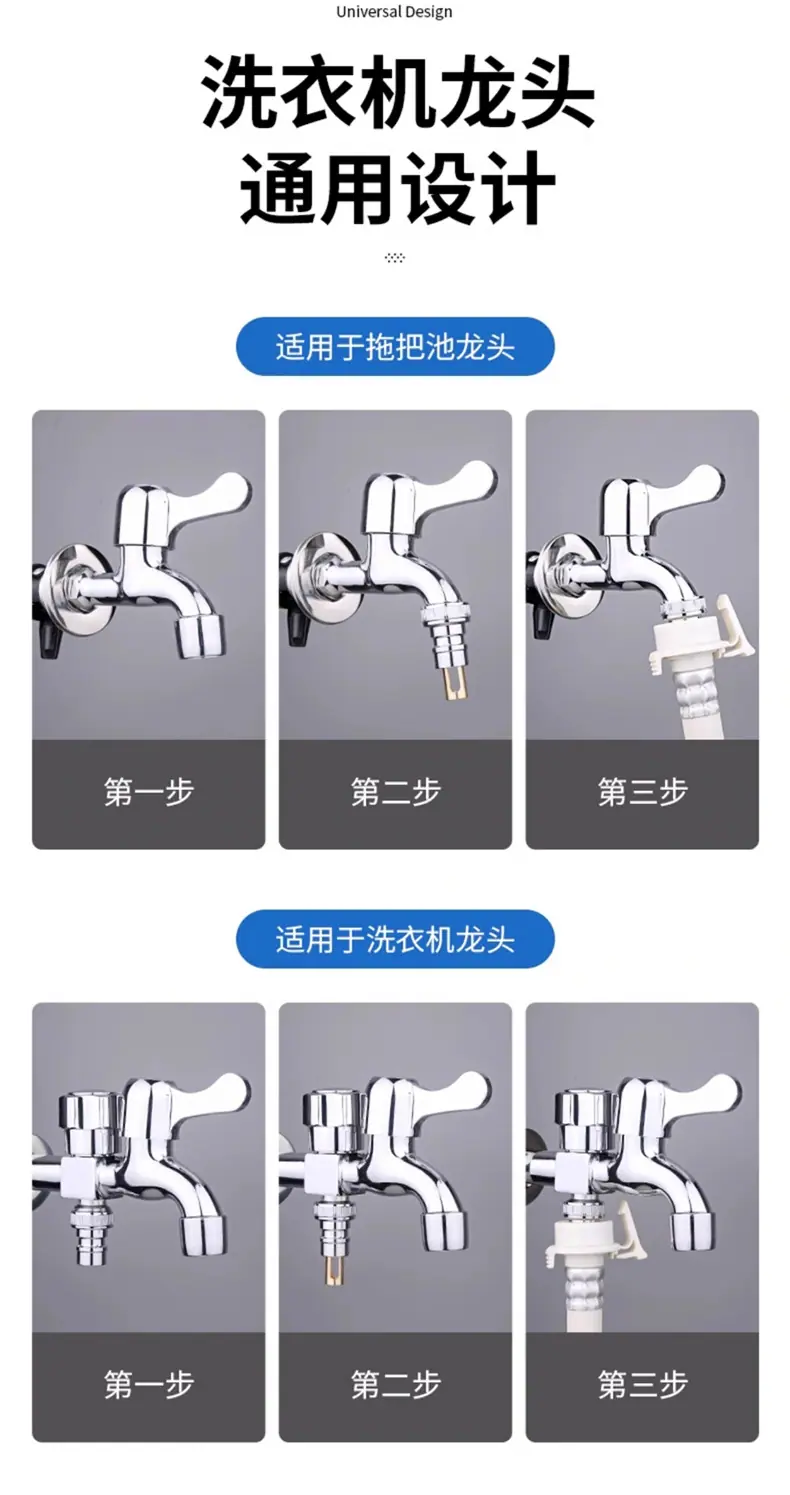 Universal Design

洗衣机龙头
通用设计

适用于拖把池龙头

第一步

第二步

第三步

适用于洗衣机龙头

第一步

第二步

第三步