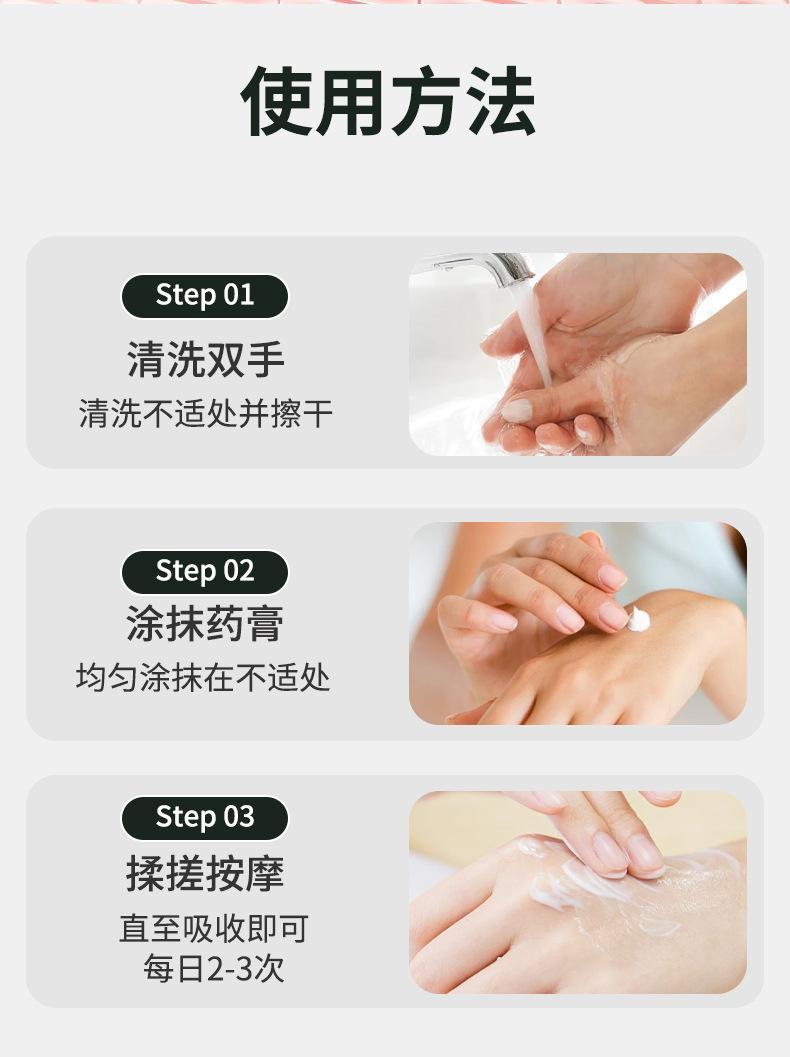 使用方法

Step 01
清洗双手
清洗不适处并擦干

Step 02
涂抹药膏
均匀涂抹在不适处

Step 03
揉搓按摩
直至吸收即可
每日2-3次